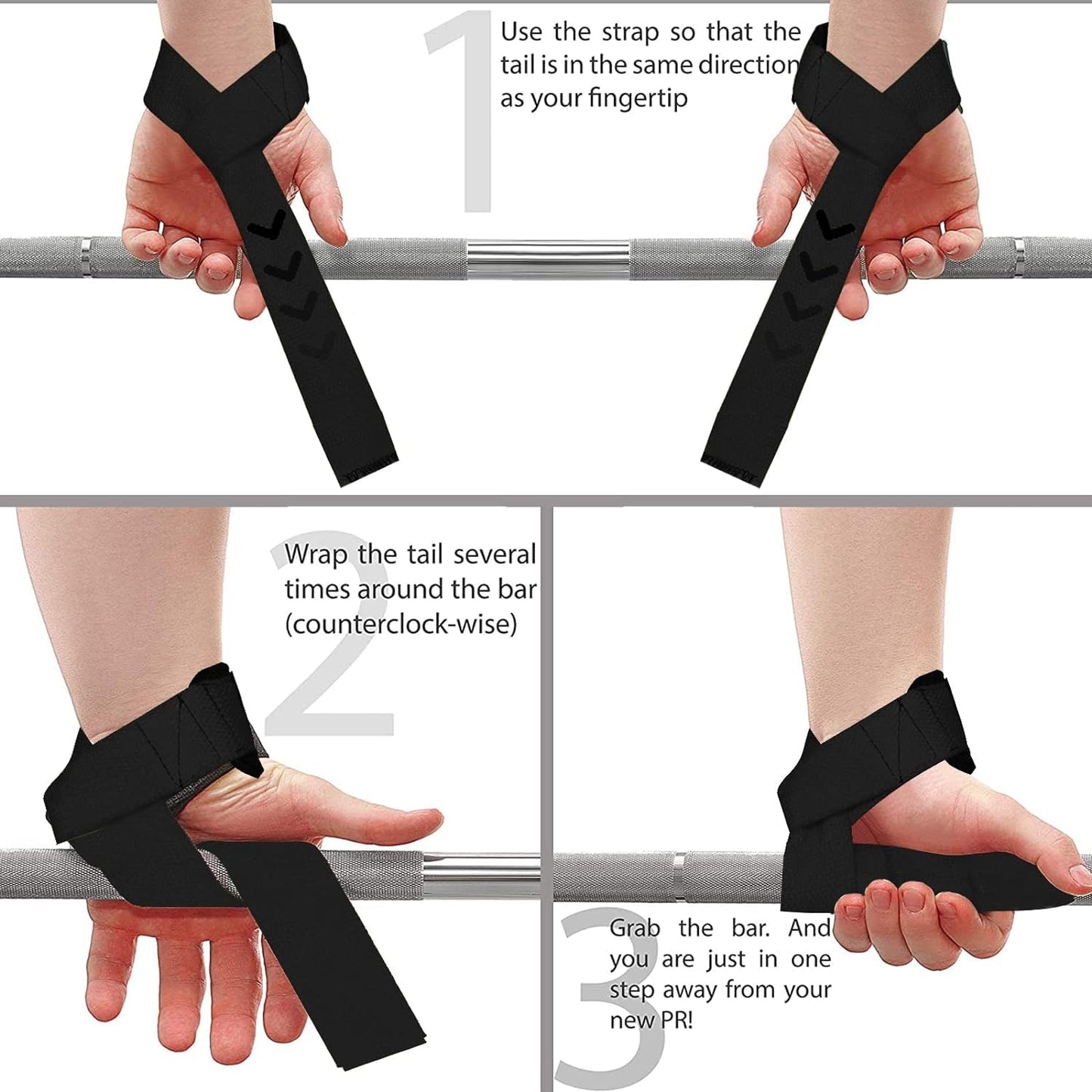 1

Use the strap so that the tail is in the same direction as your fingertip

2

Wrap the tail several times around the bar (counterclock-wise)

3

Grab the bar. And you are just in one step away from your new PR!