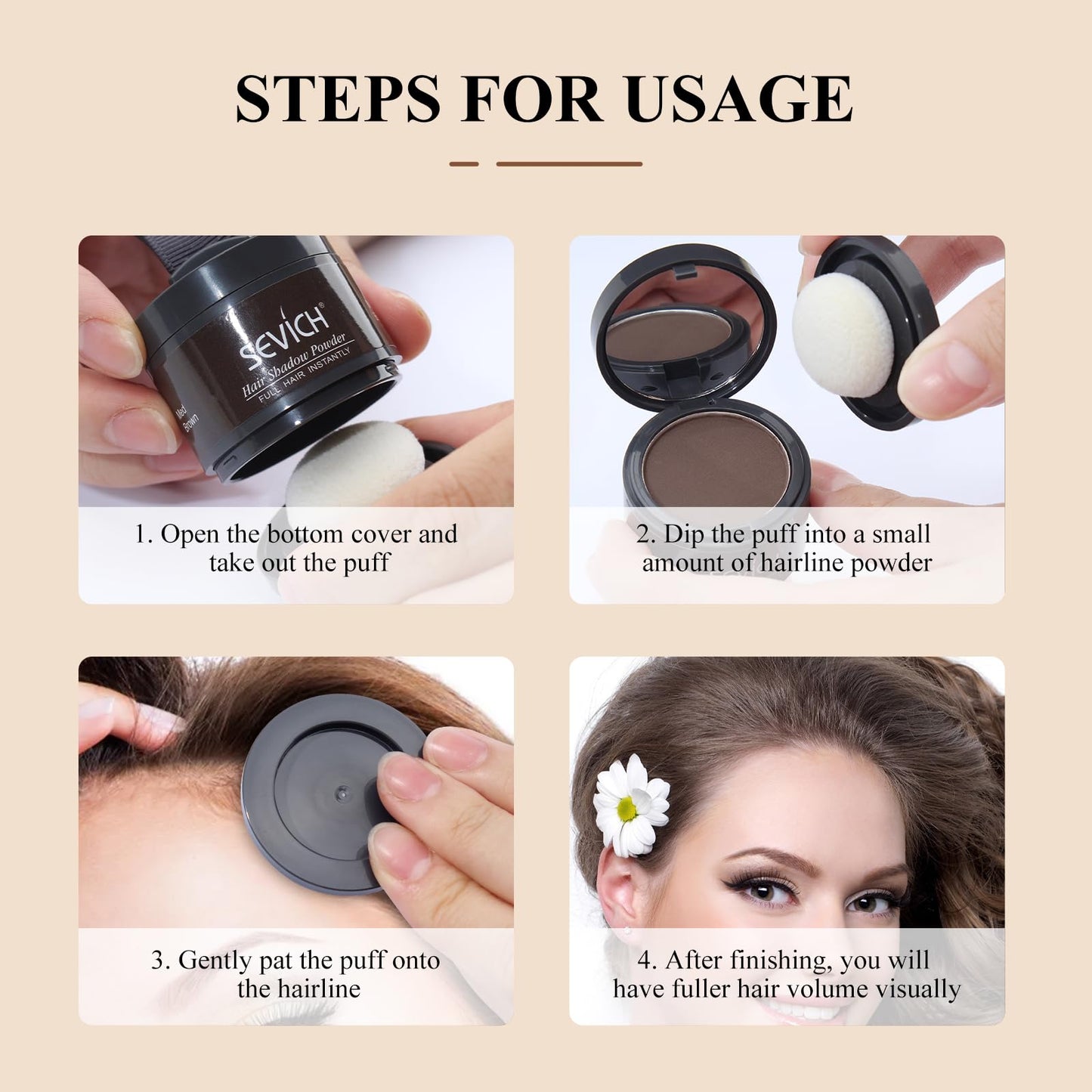 STEPS FOR USAGE

SEVICH®
Hair Shadow Powder
FULL HAIR INSTANTLY
Med Brown

1. Open the bottom cover and take out the puff

2. Dip the puff into a small amount of hairline powder

3. Gently pat the puff onto the hairline

4. After finishing, you will have fuller hair volume visually