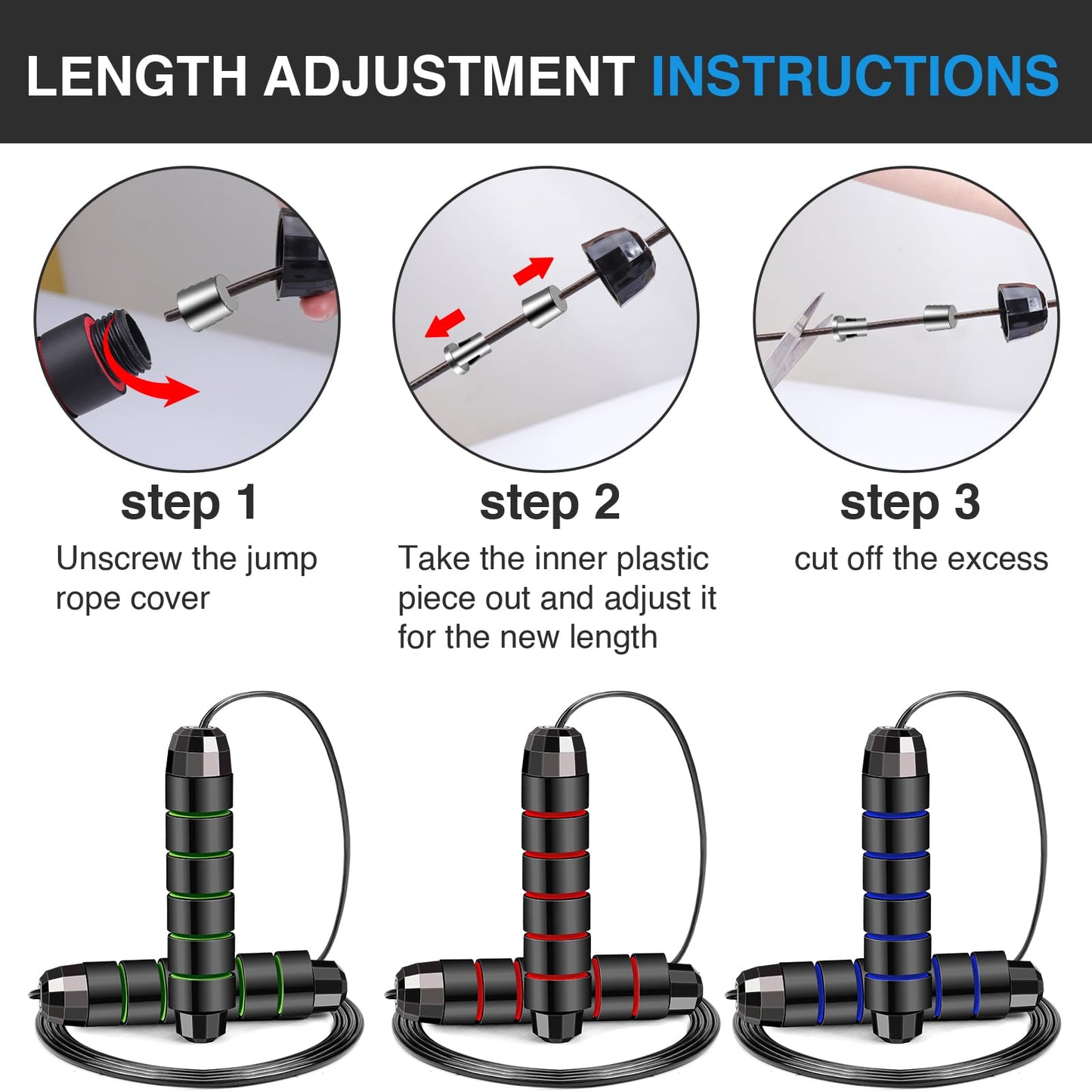 LENGTH ADJUSTMENT INSTRUCTIONS

step 1
Unscrew the jump rope cover

step 2
Take the inner plastic piece out and adjust it for the new length

step 3
cut off the excess