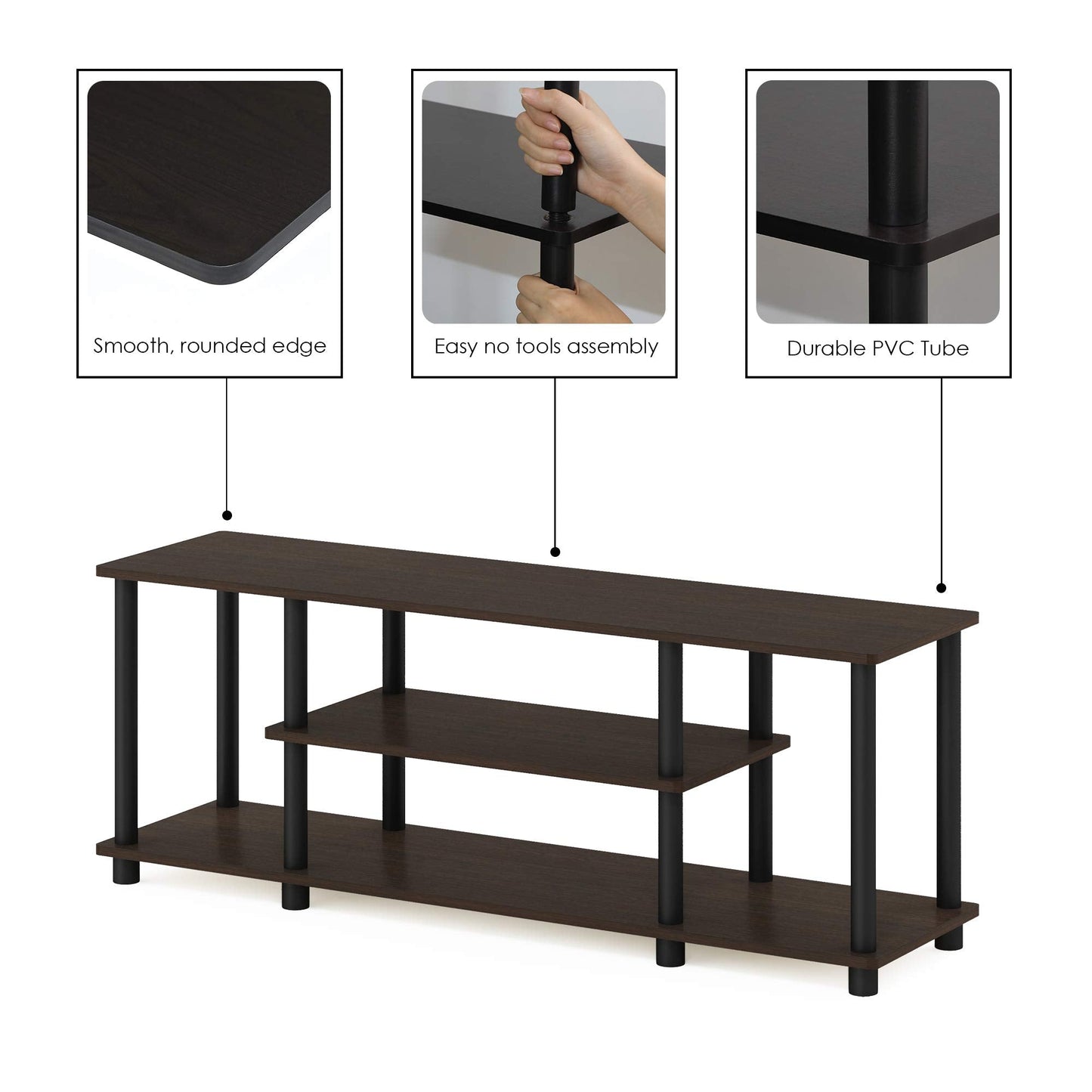 Smooth, rounded edge

Easy no tools assembly

Durable PVC Tube