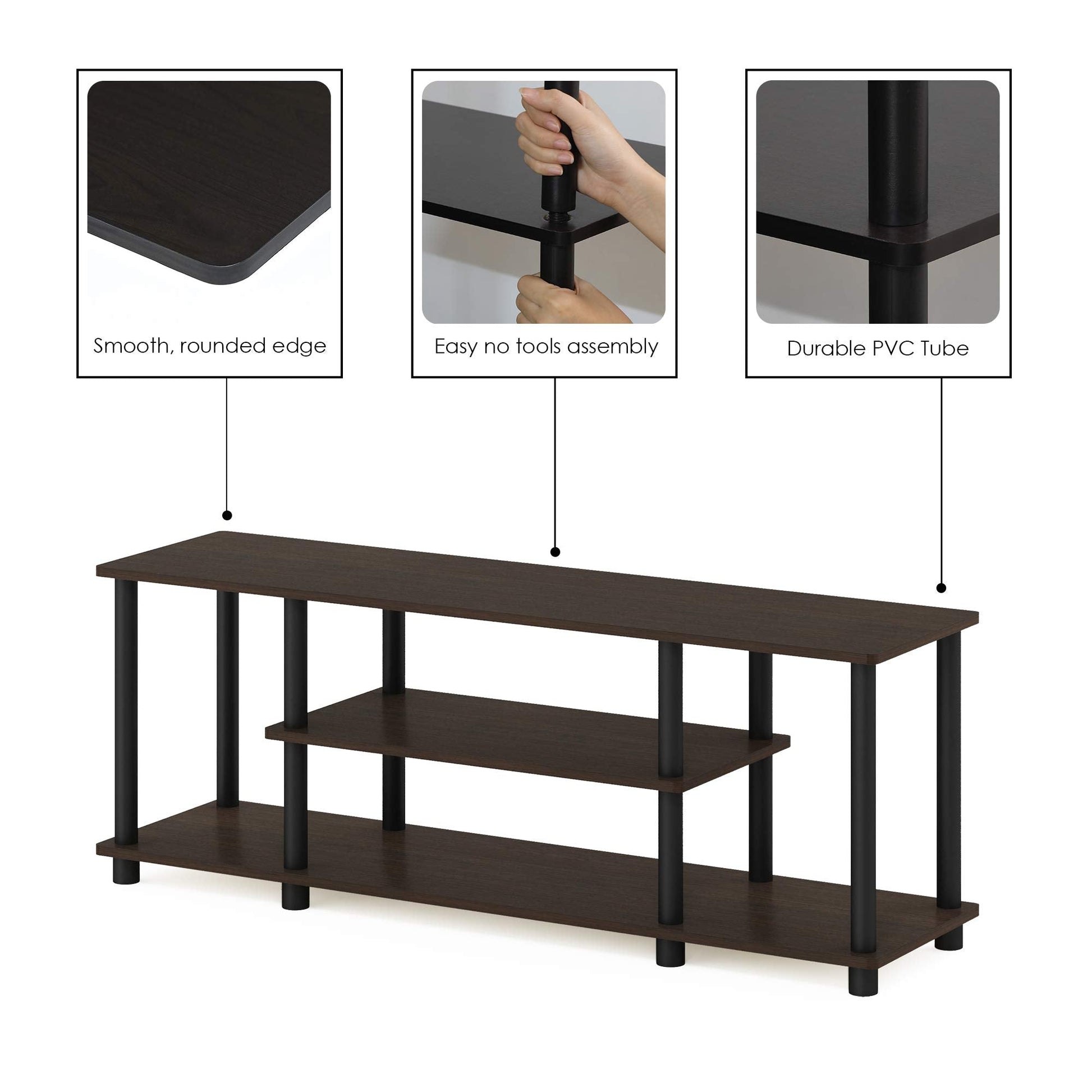 Smooth, rounded edge

Easy no tools assembly

Durable PVC Tube