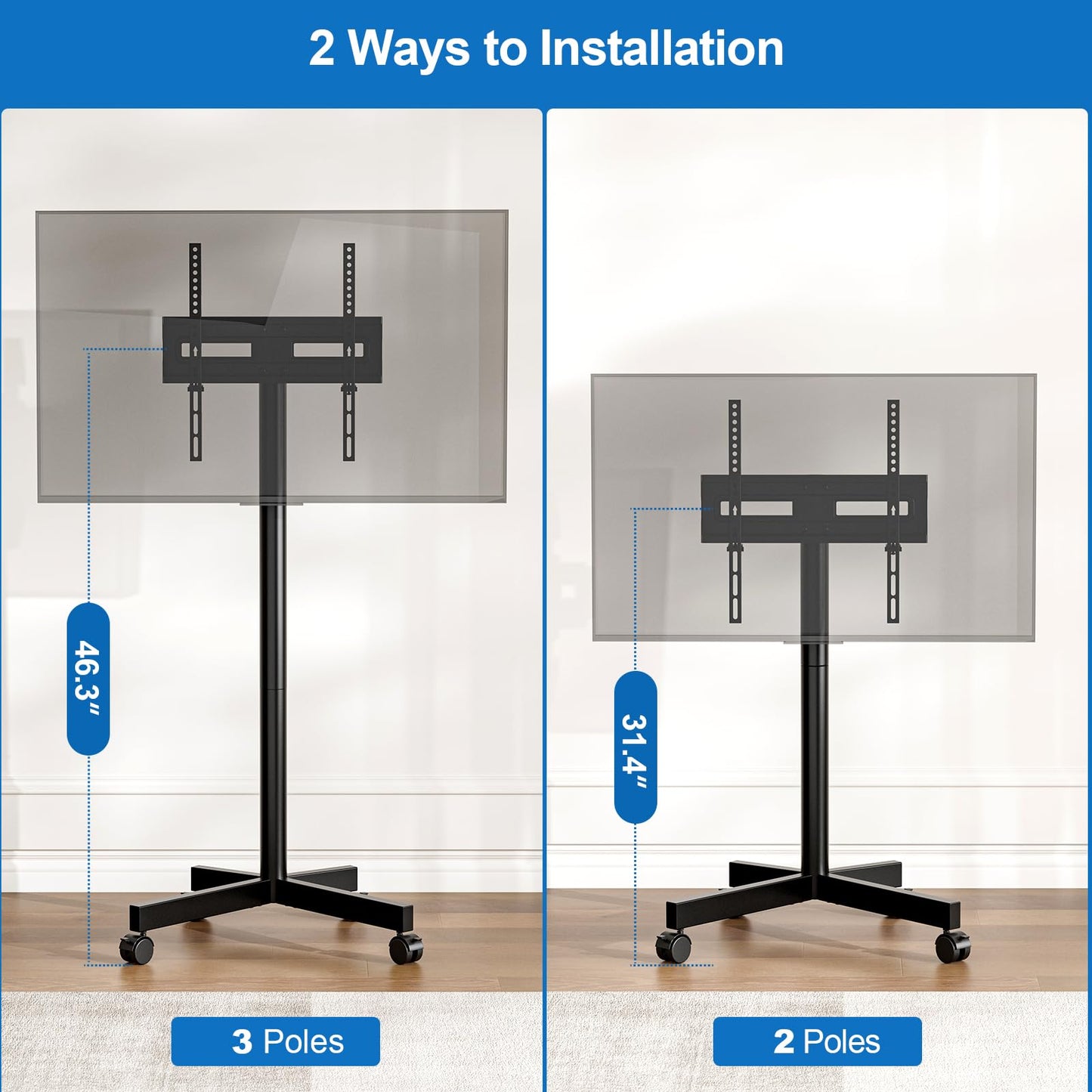 2 Ways to Installation

46.3"

3 Poles

31.4"

2 Poles