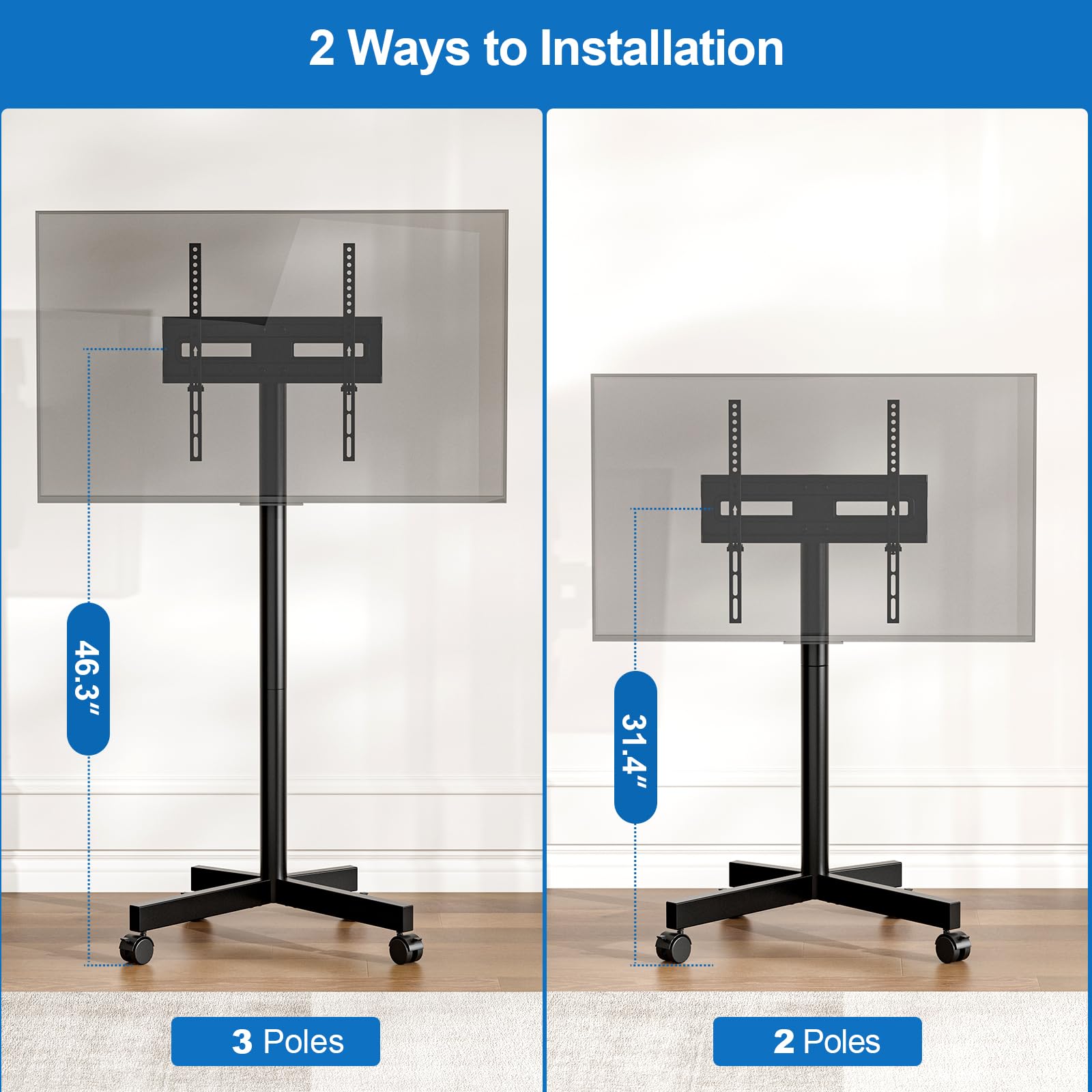 2 Ways to Installation

46.3"

3 Poles

31.4"

2 Poles