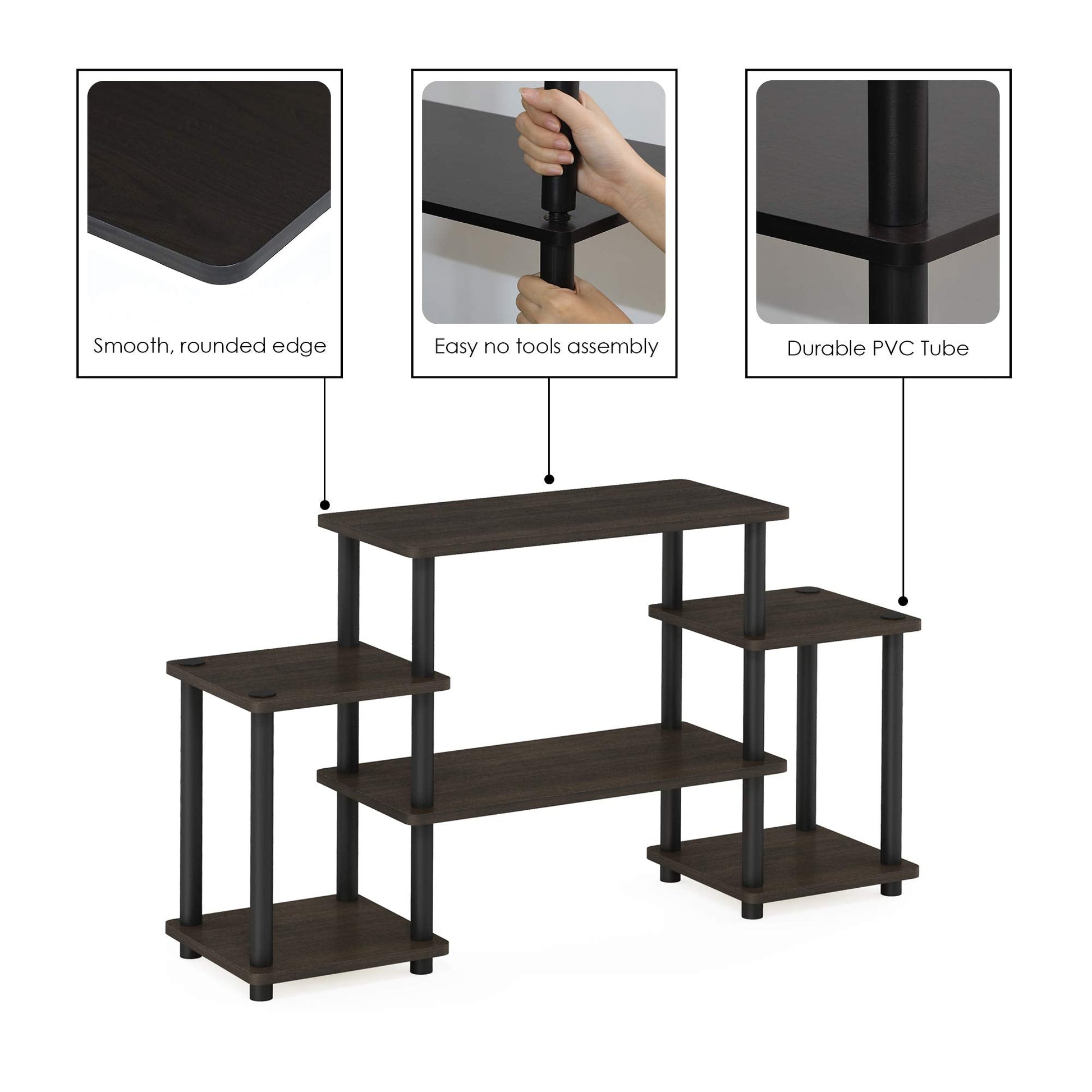 Smooth, rounded edge

Easy no tools assembly

Durable PVC Tube