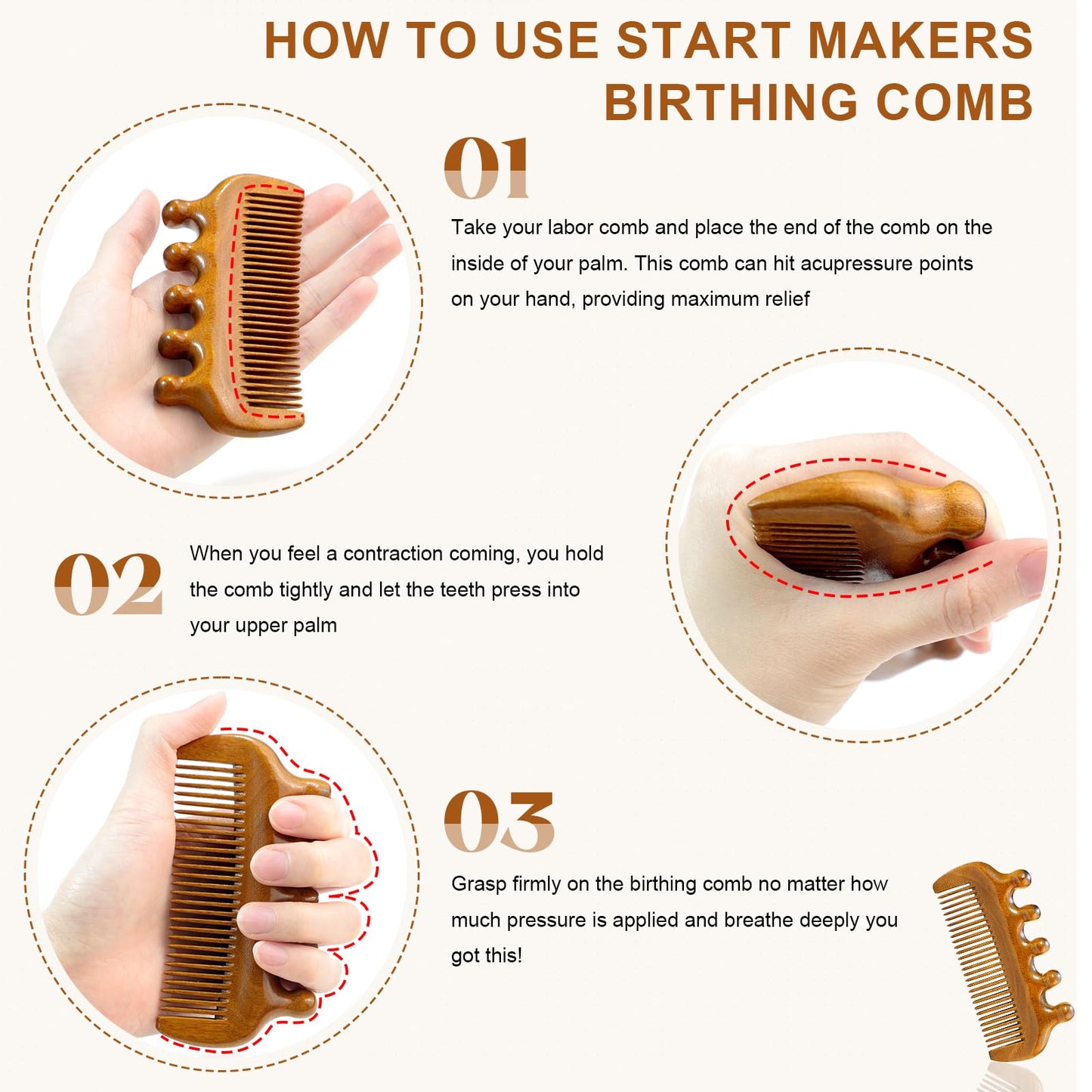 HOW TO USE START MAKERS BIRTHING COMB

01

Take your labor comb and place the end of the comb on the inside of your palm. This comb can hit acupressure points on your hand, providing maximum relief

02

When you feel a contraction coming, you hold the comb tightly and let the teeth press into your upper palm

03

Grasp firmly on the birthing comb no matter how much pressure is applied and breathe deeply you got this!