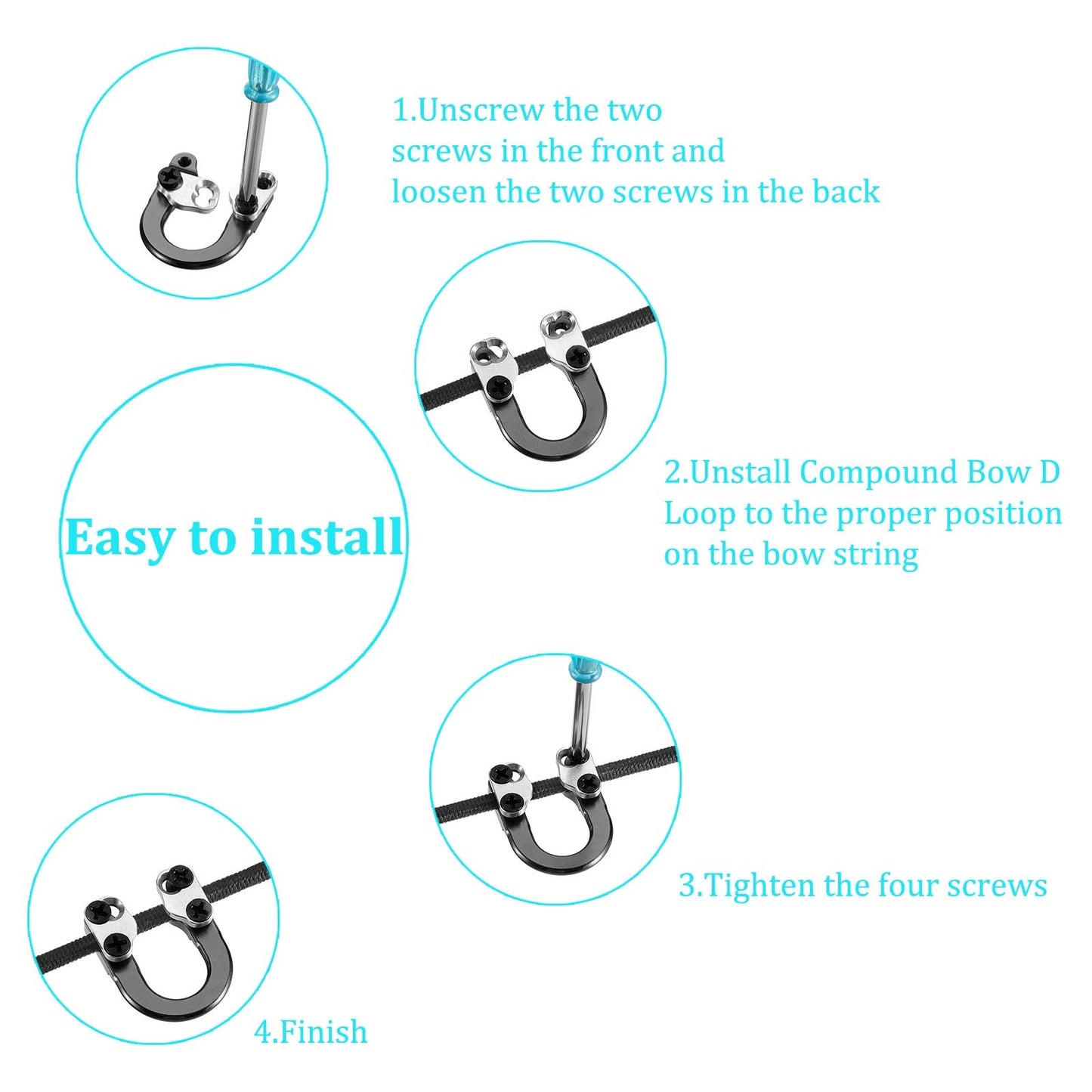 1.Unscrew the two screws in the front and loosen the two screws in the back

Easy to install

2.Unstall Compound Bow D Loop to the proper position on the bow string

3.Tighten the four screws

4.Finish