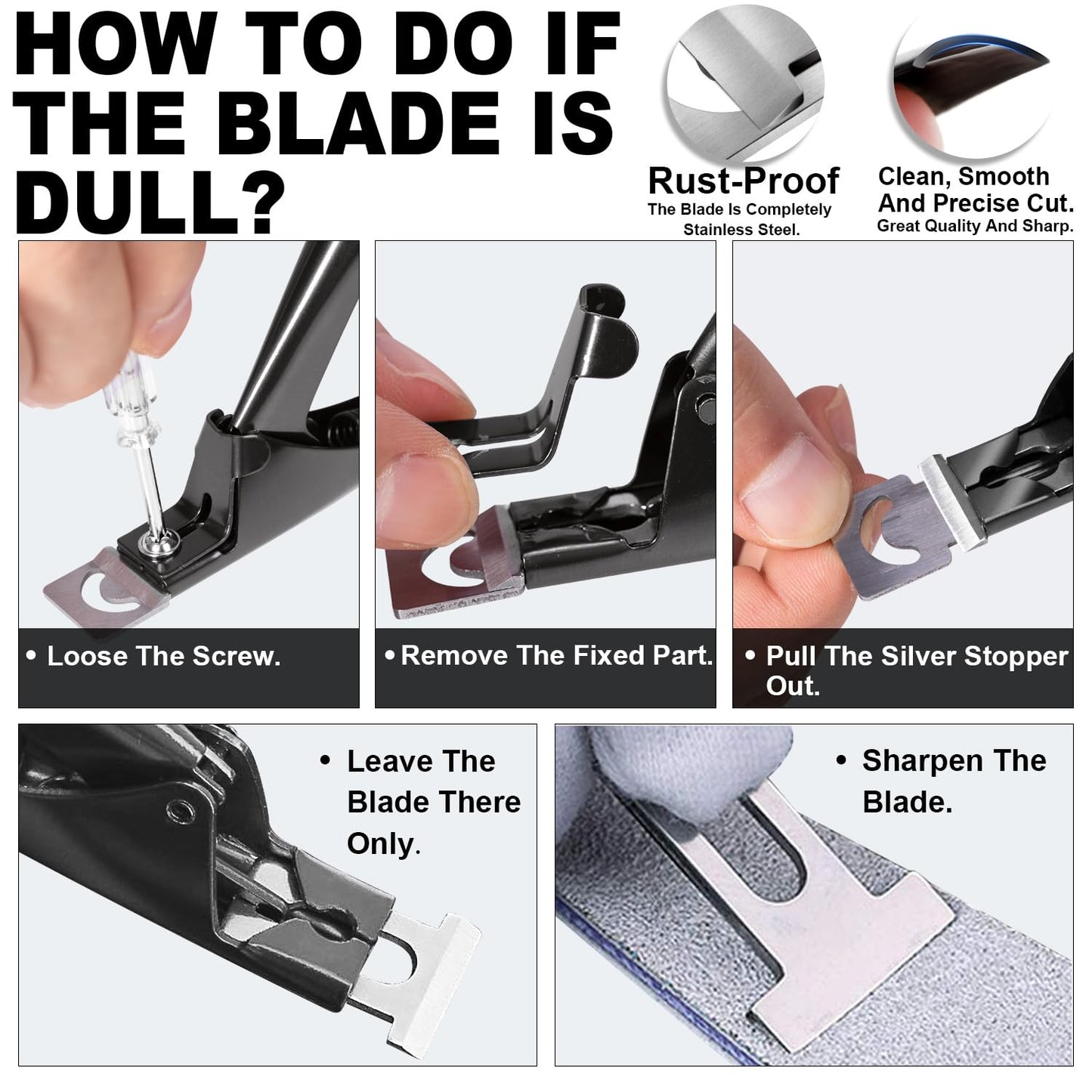 HOW TO DO IF THE BLADE IS DULL?

Rust-Proof
The Blade Is Completely Stainless Steel.

Clean, Smooth And Precise Cut.
Great Quality And Sharp.

• Loose The Screw.

• Remove The Fixed Part.

• Pull The Silver Stopper Out.

• Leave The Blade There Only.

• Sharpen The Blade.