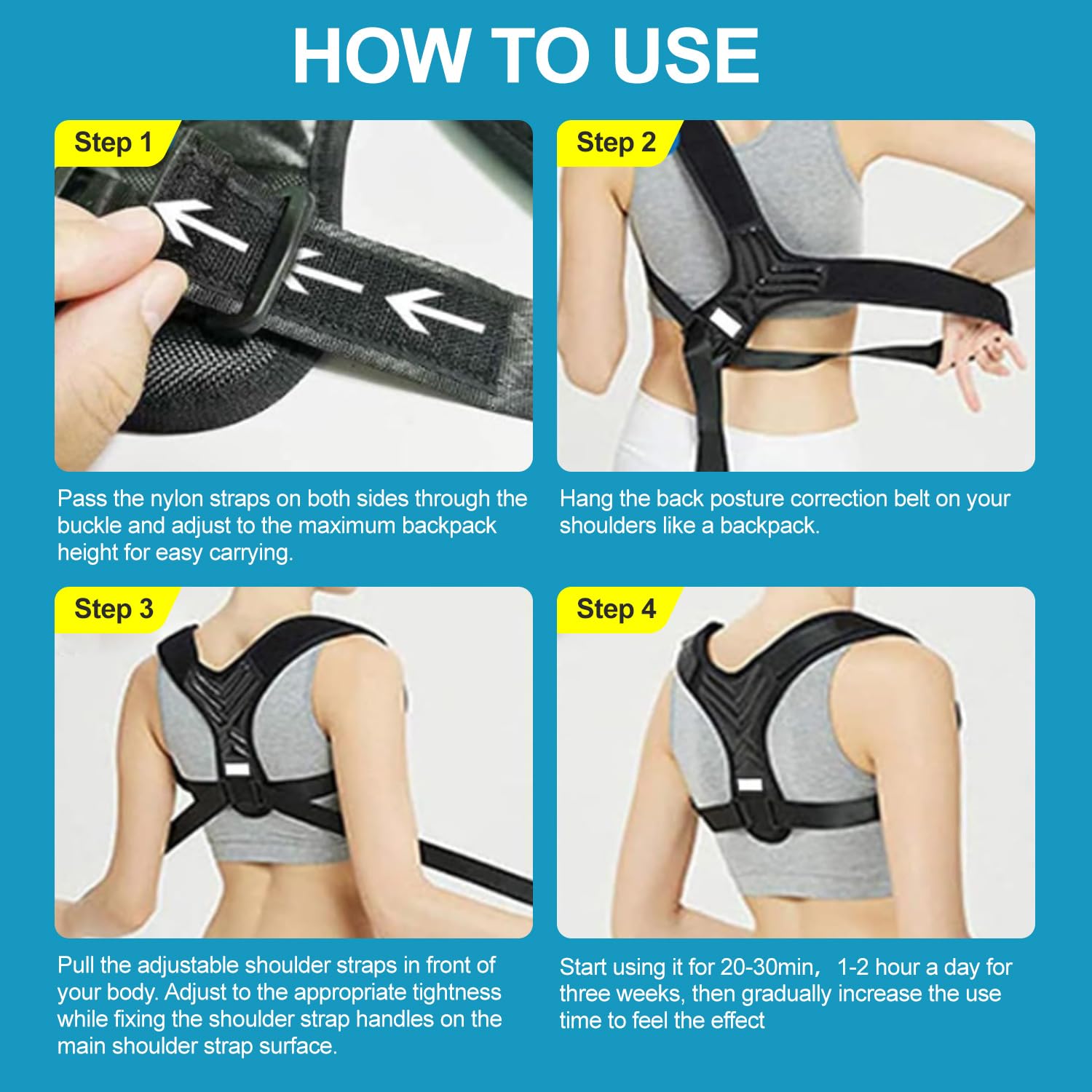 HOW TO USE

Step 1

Pass the nylon straps on both sides through the buckle and adjust to the maximum backpack height for easy carrying.

Step 2

Hang the back posture correction belt on your shoulders like a backpack.

Step 3

Pull the adjustable shoulder straps in front of your body. Adjust to the appropriate tightness while fixing the shoulder strap handles on the main shoulder strap surface.

Step 4

Start using it for 20-30min， 1-2 hour a day for three weeks, then gradually increase the use time to feel the effect