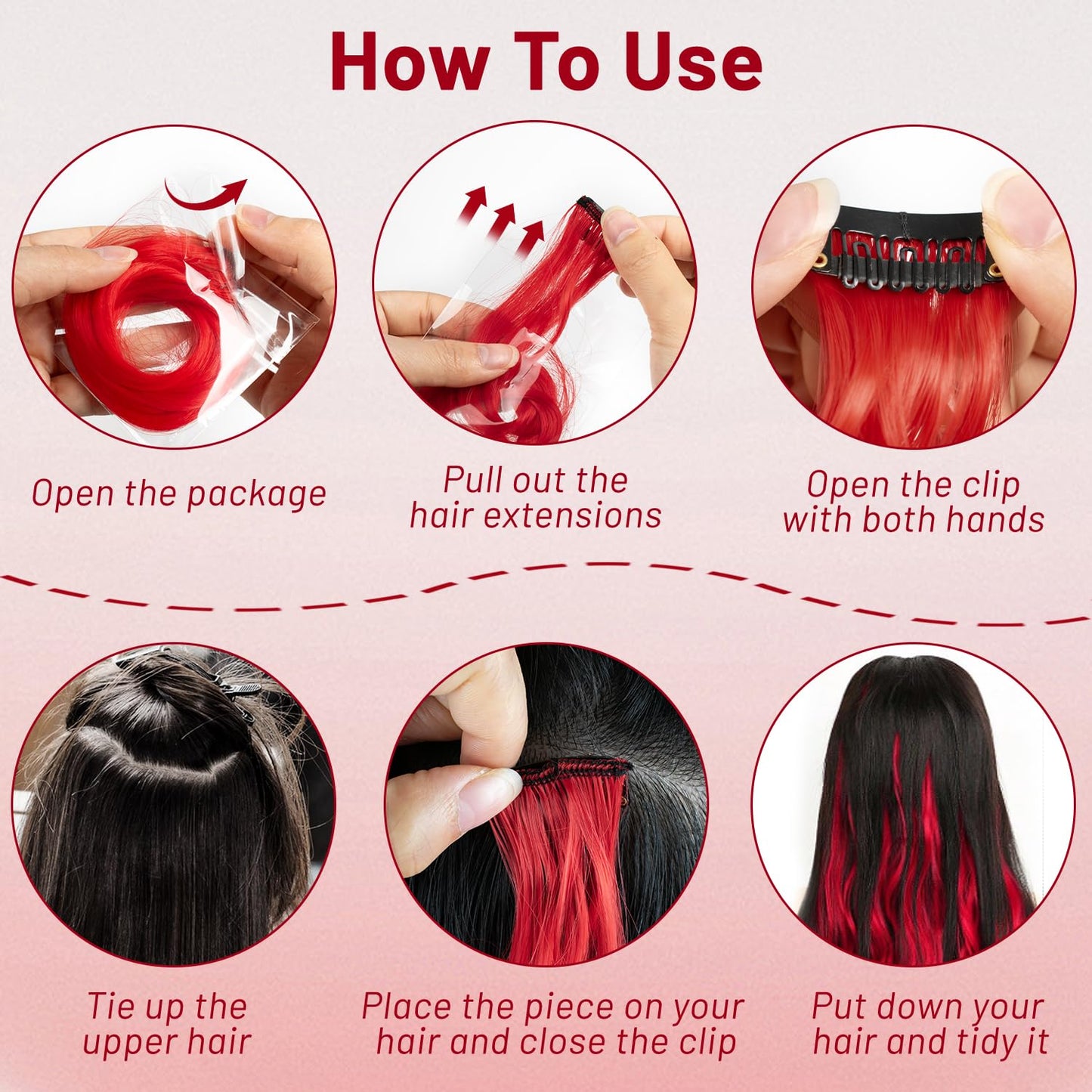 How To Use

Open the package

Pull out the hair extensions

Open the clip with both hands

Tie up the upper hair

Place the piece on your hair and close the clip

Put down your hair and tidy it