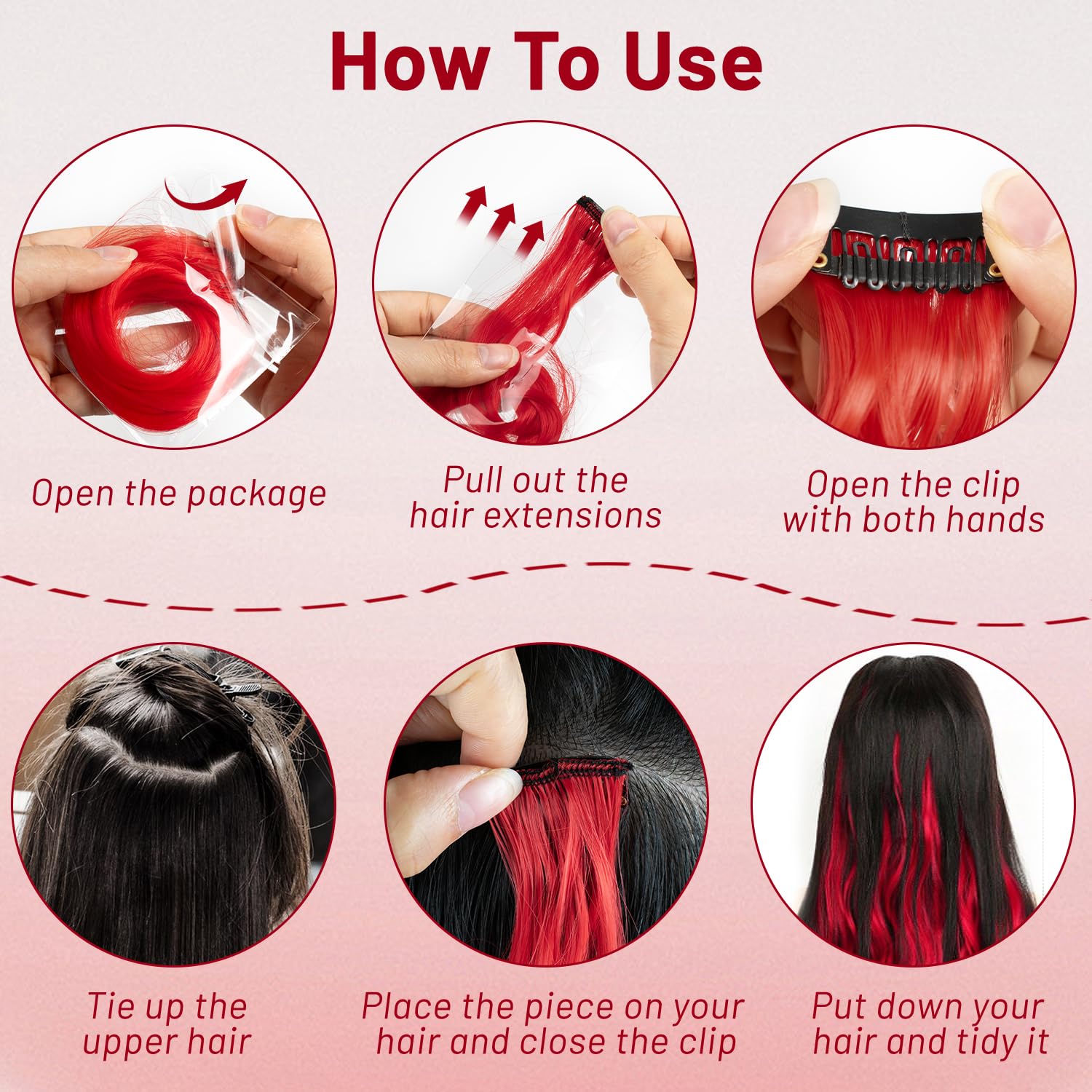 How To Use

Open the package

Pull out the hair extensions

Open the clip with both hands

Tie up the upper hair

Place the piece on your hair and close the clip

Put down your hair and tidy it