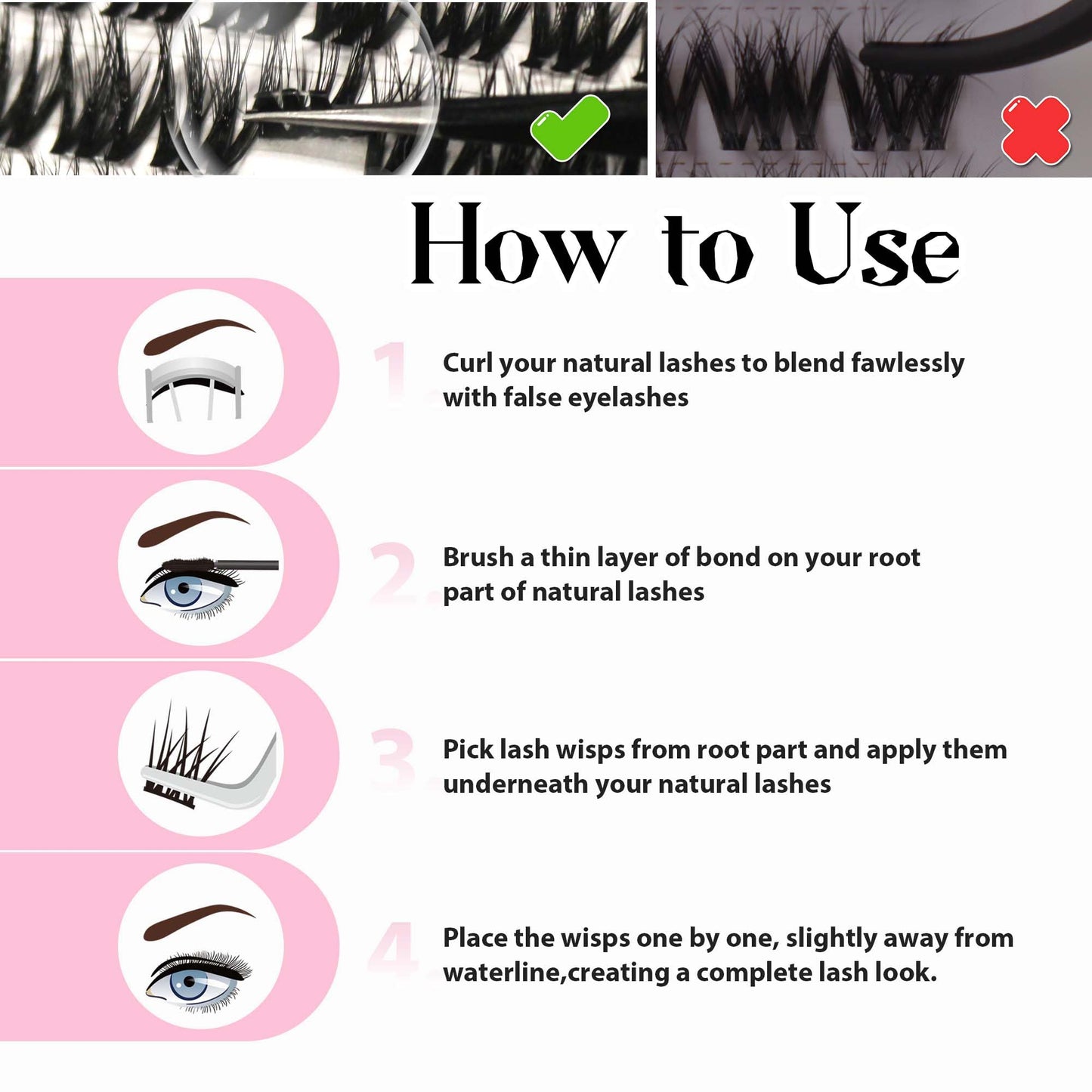 How to Use

1. Curl your natural lashes to blend fawlessly with false eyelashes

2. Brush a thin layer of bond on your root part of natural lashes

3. Pick lash wisps from root part and apply them underneath your natural lashes

4. Place the wisps one by one, slightly away from waterline,creating a complete lash look.