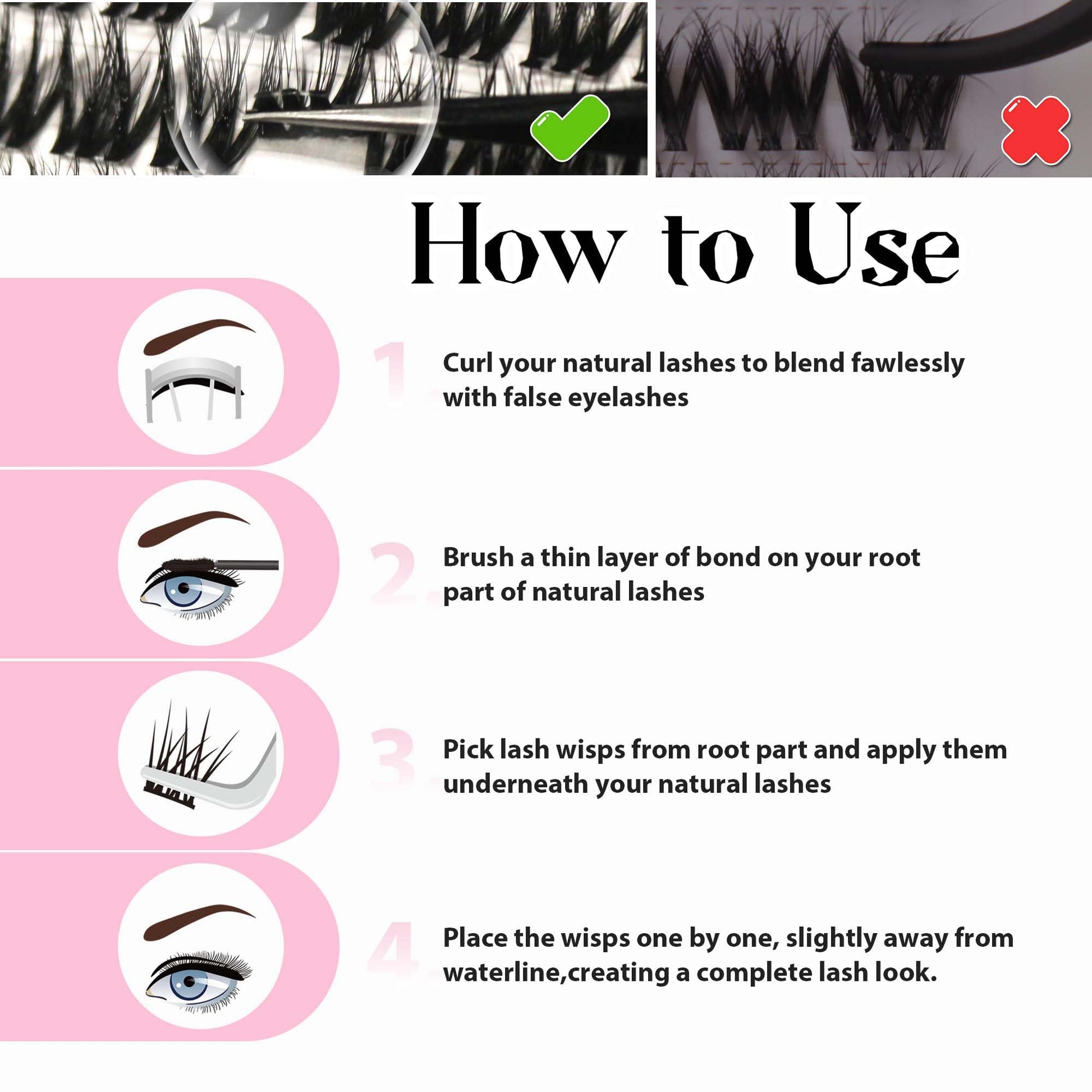 How to Use

1. Curl your natural lashes to blend fawlessly with false eyelashes

2. Brush a thin layer of bond on your root part of natural lashes

3. Pick lash wisps from root part and apply them underneath your natural lashes

4. Place the wisps one by one, slightly away from waterline,creating a complete lash look.