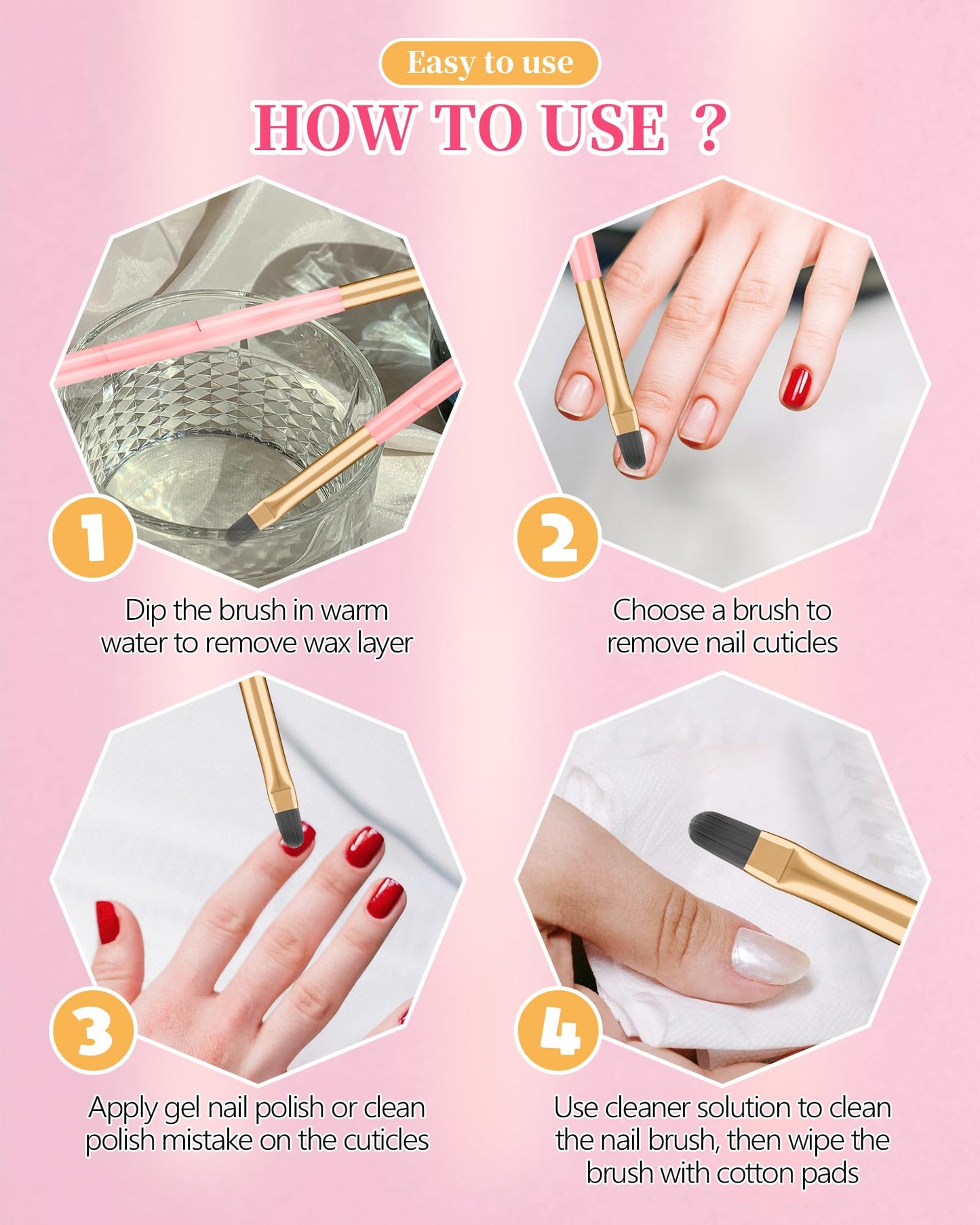 Easy to use

HOW TO USE ?

1

Dip the brush in warm water to remove wax layer

2

Choose a brush to remove nail cuticles

3

Apply gel nail polish or clean polish mistake on the cuticles

4

Use cleaner solution to clean the nail brush, then wipe the brush with cotton pads