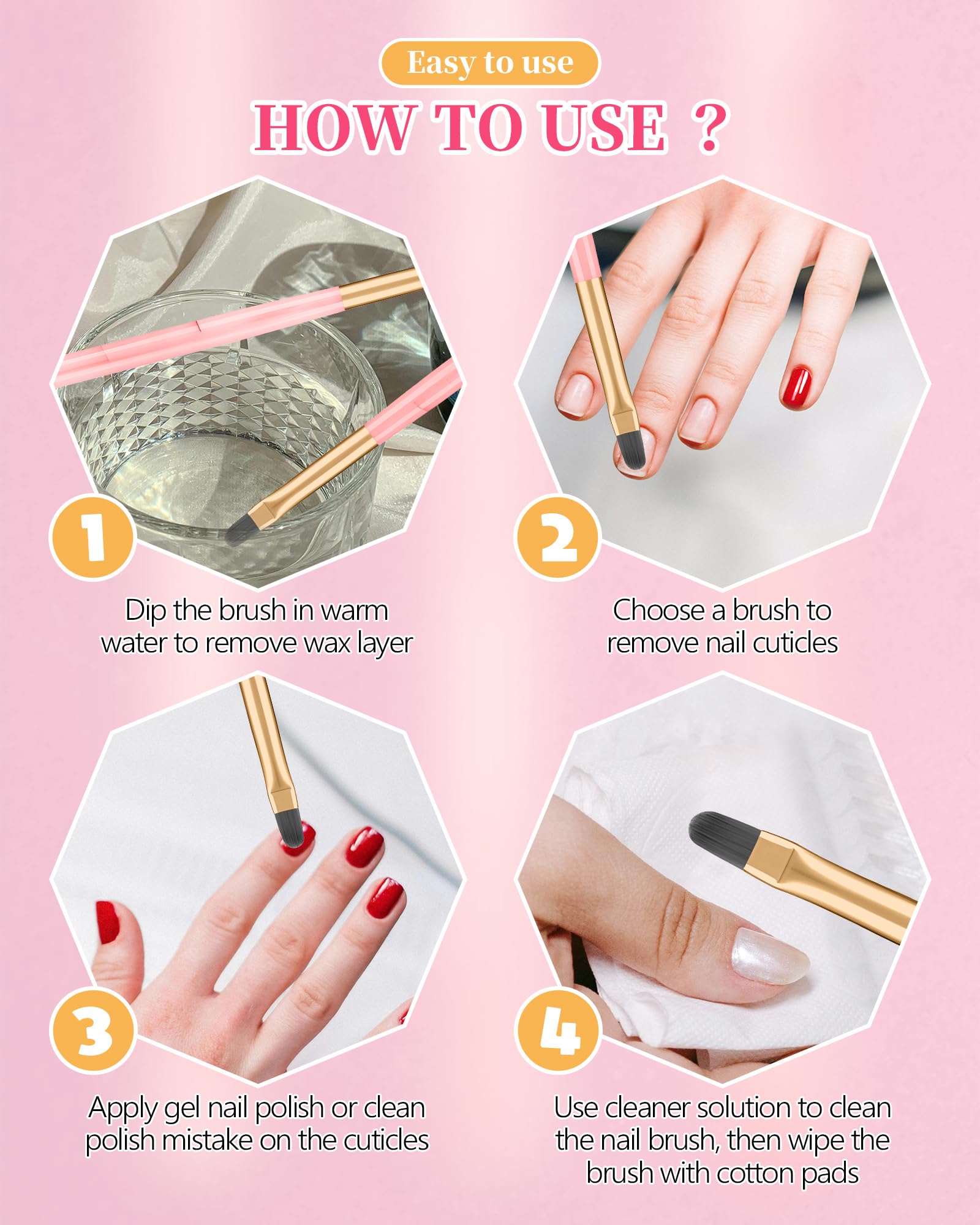 Easy to use

HOW TO USE ?

1

Dip the brush in warm water to remove wax layer

2

Choose a brush to remove nail cuticles

3

Apply gel nail polish or clean polish mistake on the cuticles

4

Use cleaner solution to clean the nail brush, then wipe the brush with cotton pads