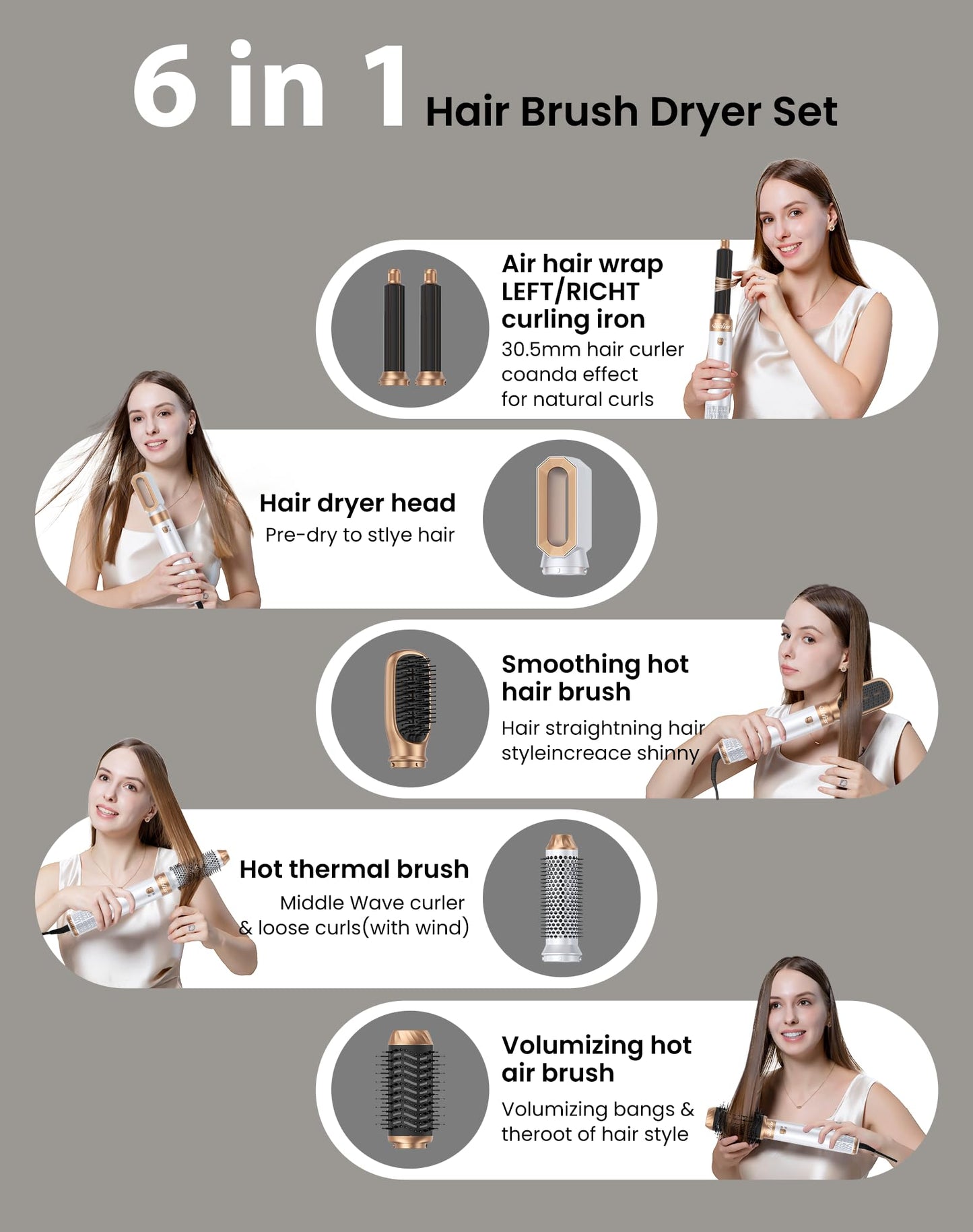 6 in 1 Hair Brush Dryer Set

Air hair wrap LEFT/RICHT curling iron
30.5mm hair curler coanda effect for natural curls

Hair dryer head
Pre-dry to stlye hair

Smoothing hot hair brush
Hair straightning hair styleincreace shinny

Hot thermal brush
Middle Wave curler & loose curls(with wind)

Volumizing hot air brush
Volumizing bangs & theroot of hair style