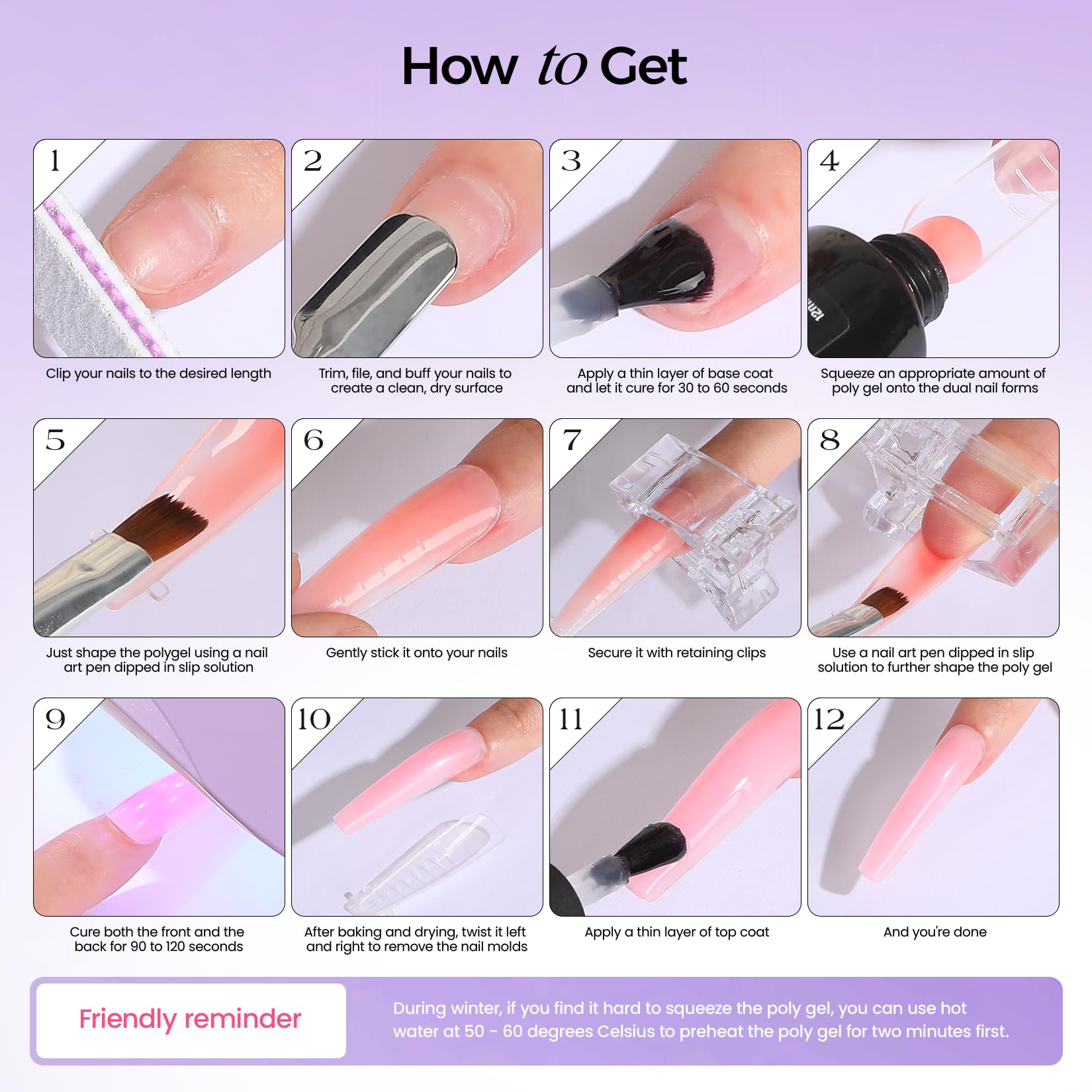 How to Get

1

Clip your nails to the desired length

2

Trim, file, and buff your nails to create a clean, dry surface

3

Apply a thin layer of base coat and let it cure for 30 to 60 seconds

4

Squeeze an appropriate amount of poly gel onto the dual nail forms

5

Just shape the polygel using a nail art pen dipped in slip solution

6

Gently stick it onto your nails

7

Secure it with retaining clips

8

Use a nail art pen dipped in slip solution to further shape the poly gel

9

Cure both the front and the back for 90 to 120 seconds

10

After baking and drying, twist it left and right to remove the nail molds

11

Apply a thin layer of top coat

12

And you're done

Friendly reminder

During winter, if you find it hard to squeeze the poly gel, you can use hot water at 50 - 60 degrees Celsius to preheat the poly gel for two minutes first.