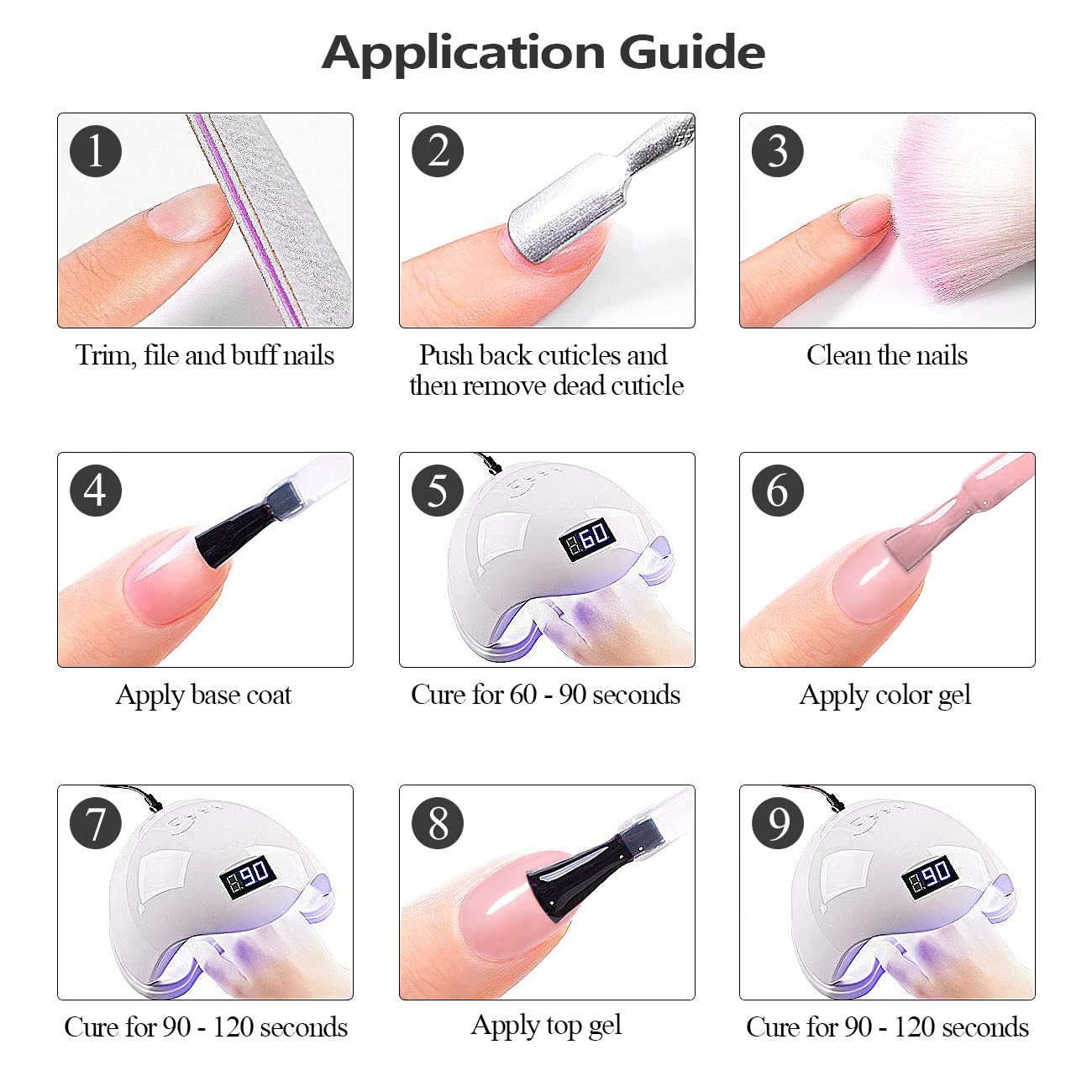 Application Guide

1
Trim, file and buff nails

2
Push back cuticles and then remove dead cuticle

3
Clean the nails

4
Apply base coat

5
60
Cure for 60 - 90 seconds

6
Apply color gel

7
90
Cure for 90 - 120 seconds

8
Apply top gel

9
90
Cure for 90 - 120 seconds