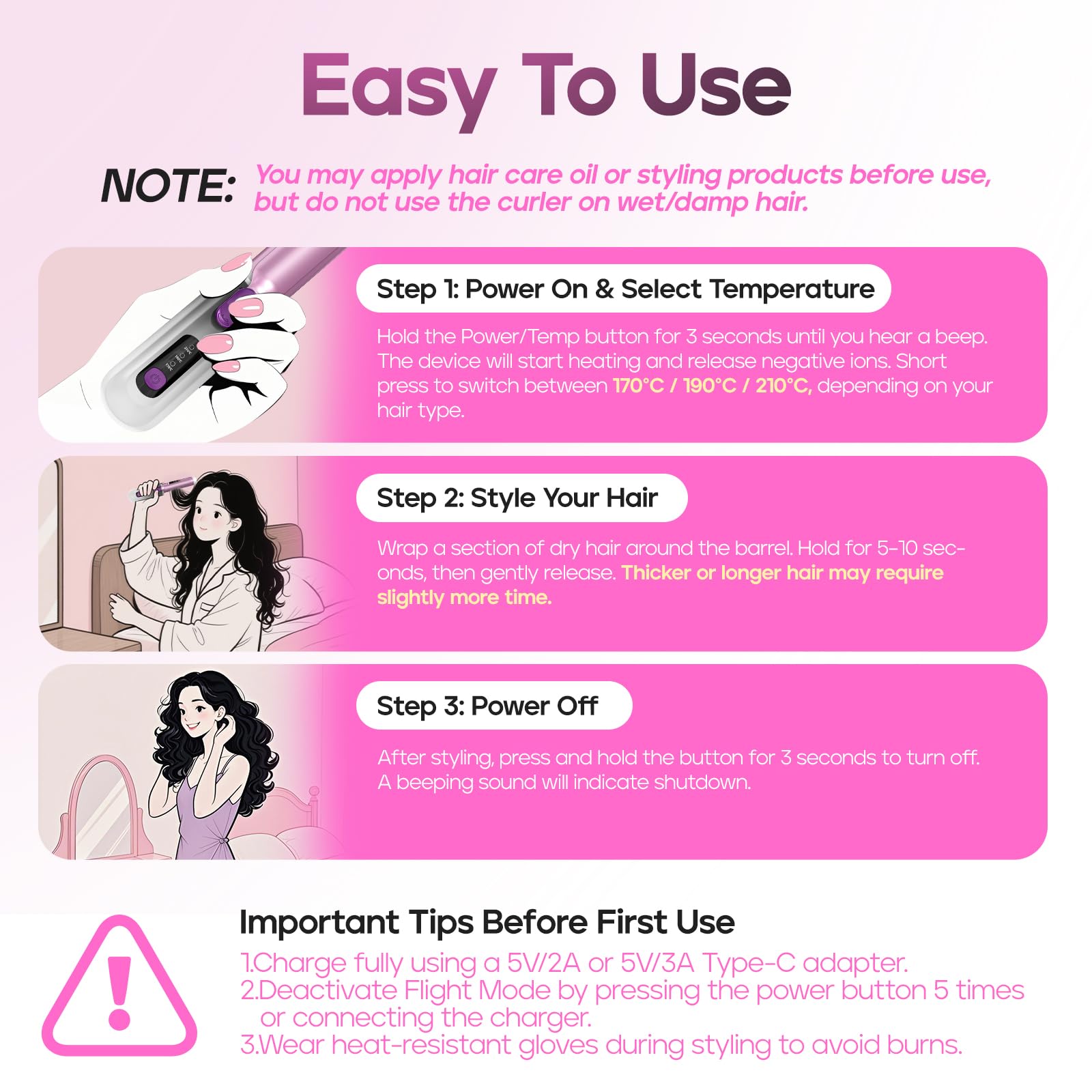 Easy To Use

NOTE: You may apply hair care oil or styling products before use, but do not use the curler on wet/damp hair.

Step 1: Power On & Select Temperature

Hold the Power/Temp button for 3 seconds until you hear a beep. The device will start heating and release negative ions. Short press to switch between 170°C / 190°C / 210°C, depending on your hair type.

Step 2: Style Your Hair

Wrap a section of dry hair around the barrel. Hold for 5-10 seconds, then gently release. Thicker or longer hair may require slightly more time.

Step 3: Power Off

After styling, press and hold the button for 3 seconds to turn off. A beeping sound will indicate shutdown.

Important Tips Before First Use

1.Charge fully using a 5V/2A or 5V/3A Type-C adapter.
2.Deactivate Flight Mode by pressing the power button 5 times or connecting the charger.
3.Wear heat-resistant gloves during styling to avoid burns.