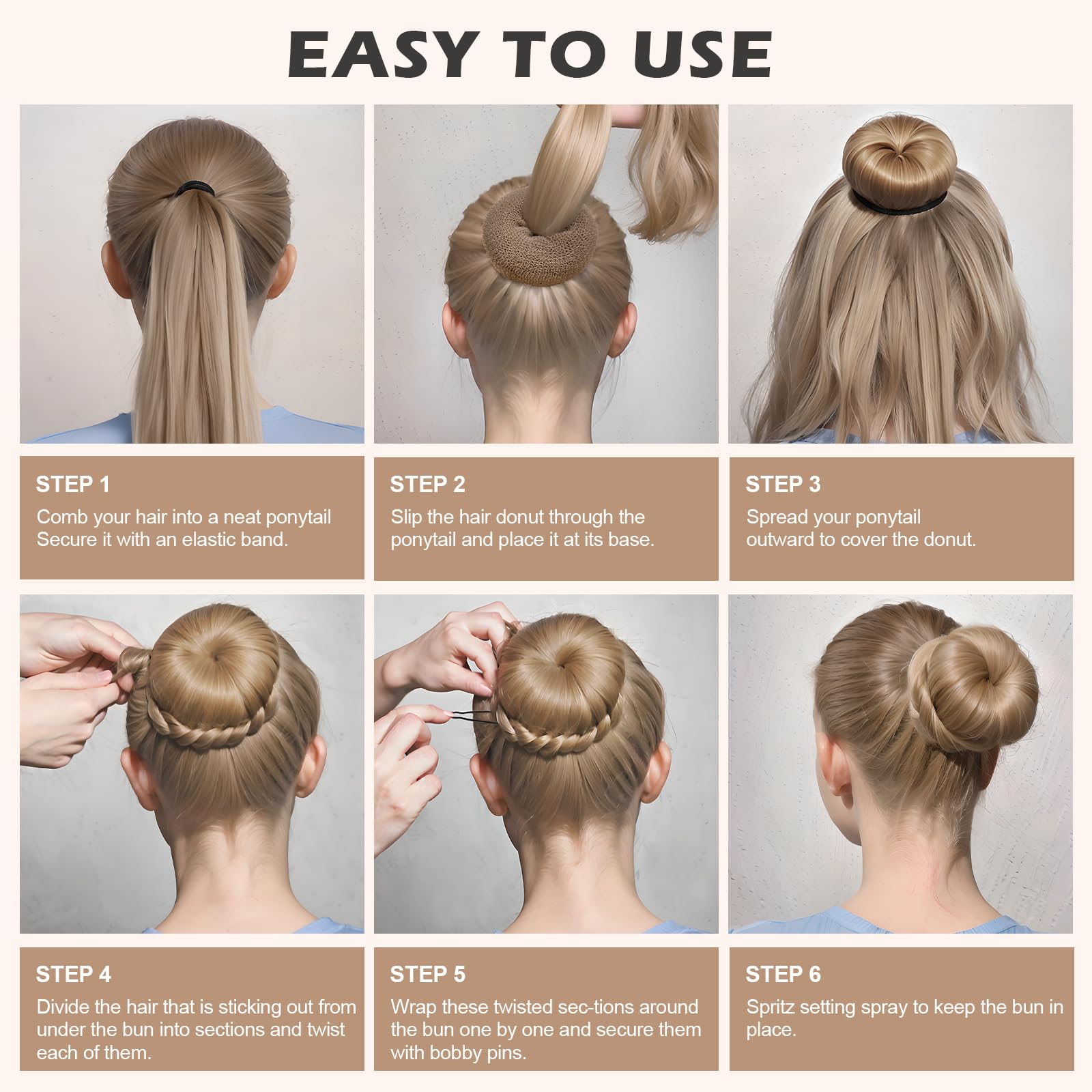 EASY TO USE

STEP 1
Comb your hair into a neat ponytail Secure it with an elastic band.

STEP 2
Slip the hair donut through the ponytail and place it at its base.

STEP 3
Spread your ponytail outward to cover the donut.

STEP 4
Divide the hair that is sticking out from under the bun into sections and twist each of them.

STEP 5
Wrap these twisted sec-tions around the bun one by one and secure them with bobby pins.

STEP 6
Spritz setting spray to keep the bun in place.