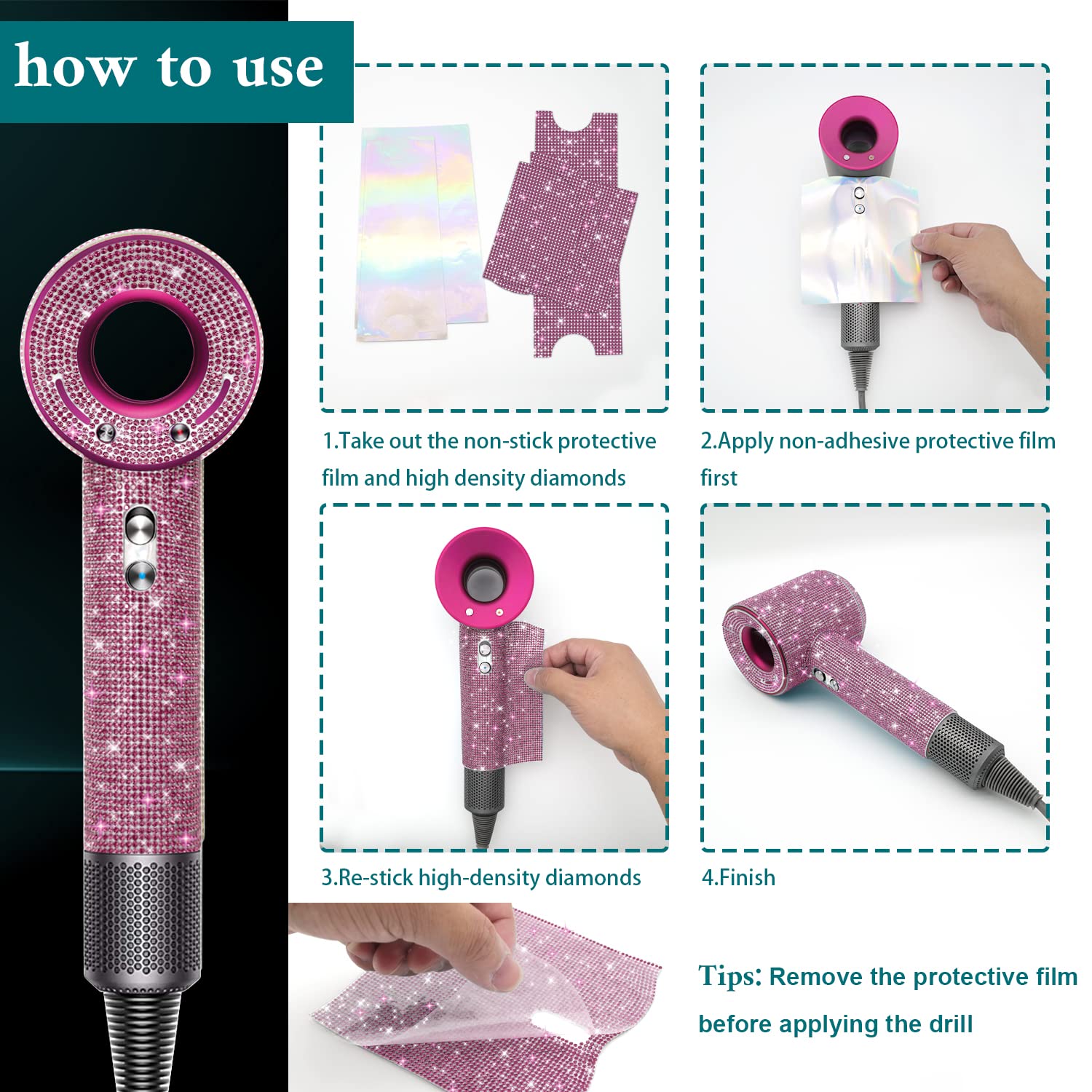 how to use

1.Take out the non-stick protective film and high density diamonds

2.Apply non-adhesive protective film first

3.Re-stick high-density diamonds

4.Finish

Tips: Remove the protective film before applying the drill