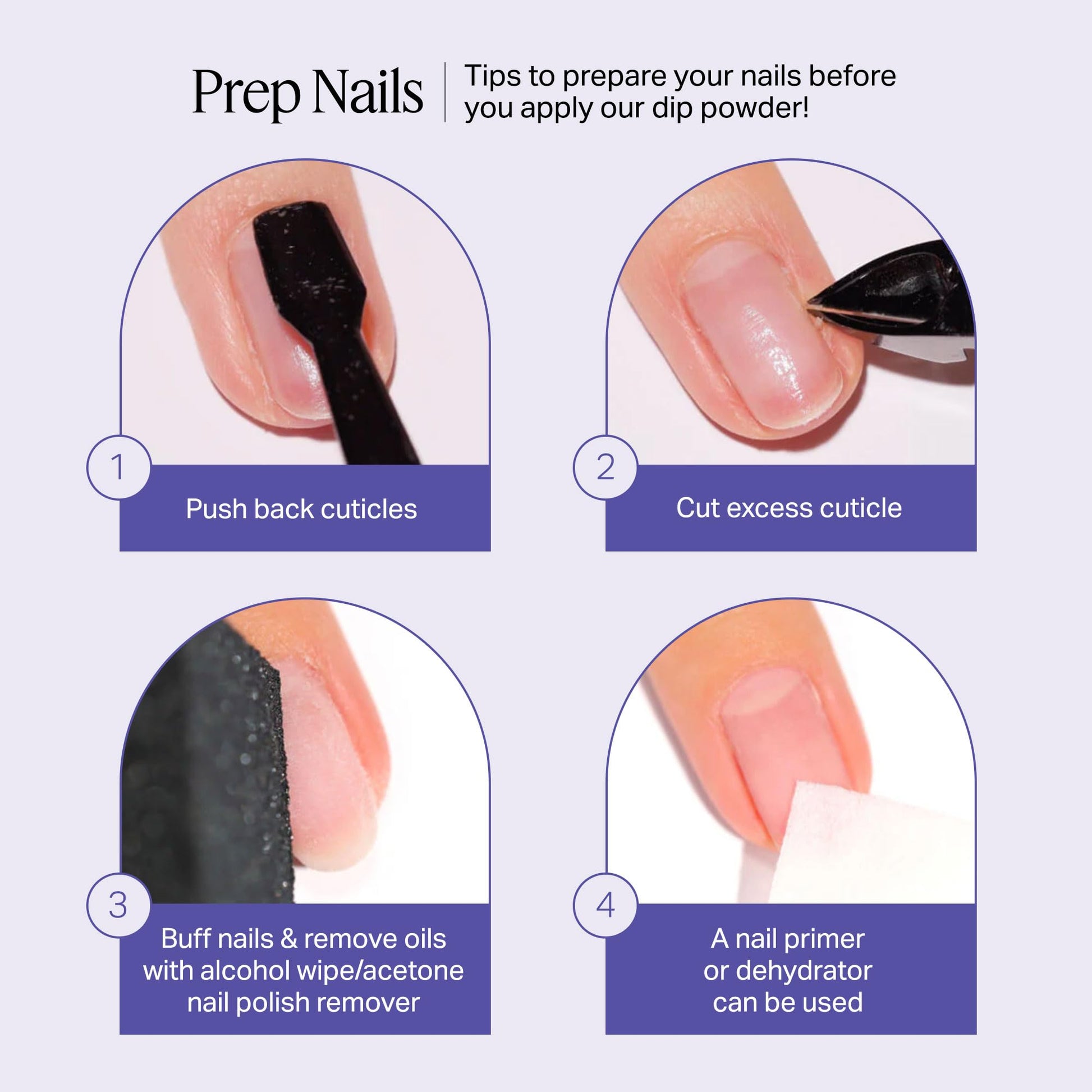 Prep Nails

Tips to prepare your nails before you apply our dip powder!

1

Push back cuticles

2

Cut excess cuticle

3

Buff nails & remove oils with alcohol wipe/acetone nail polish remover

4

A nail primer or dehydrator can be used