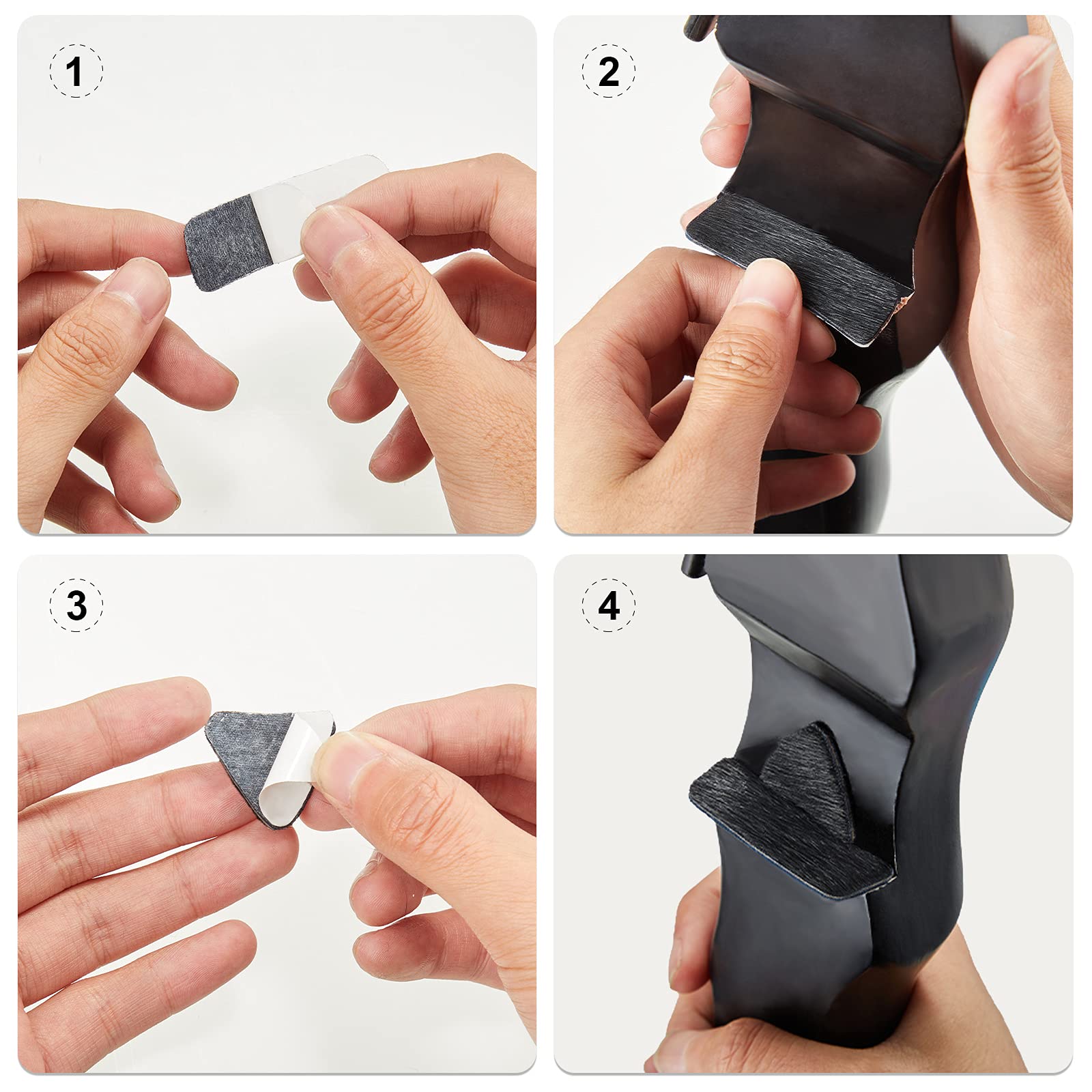 1

2

3

4