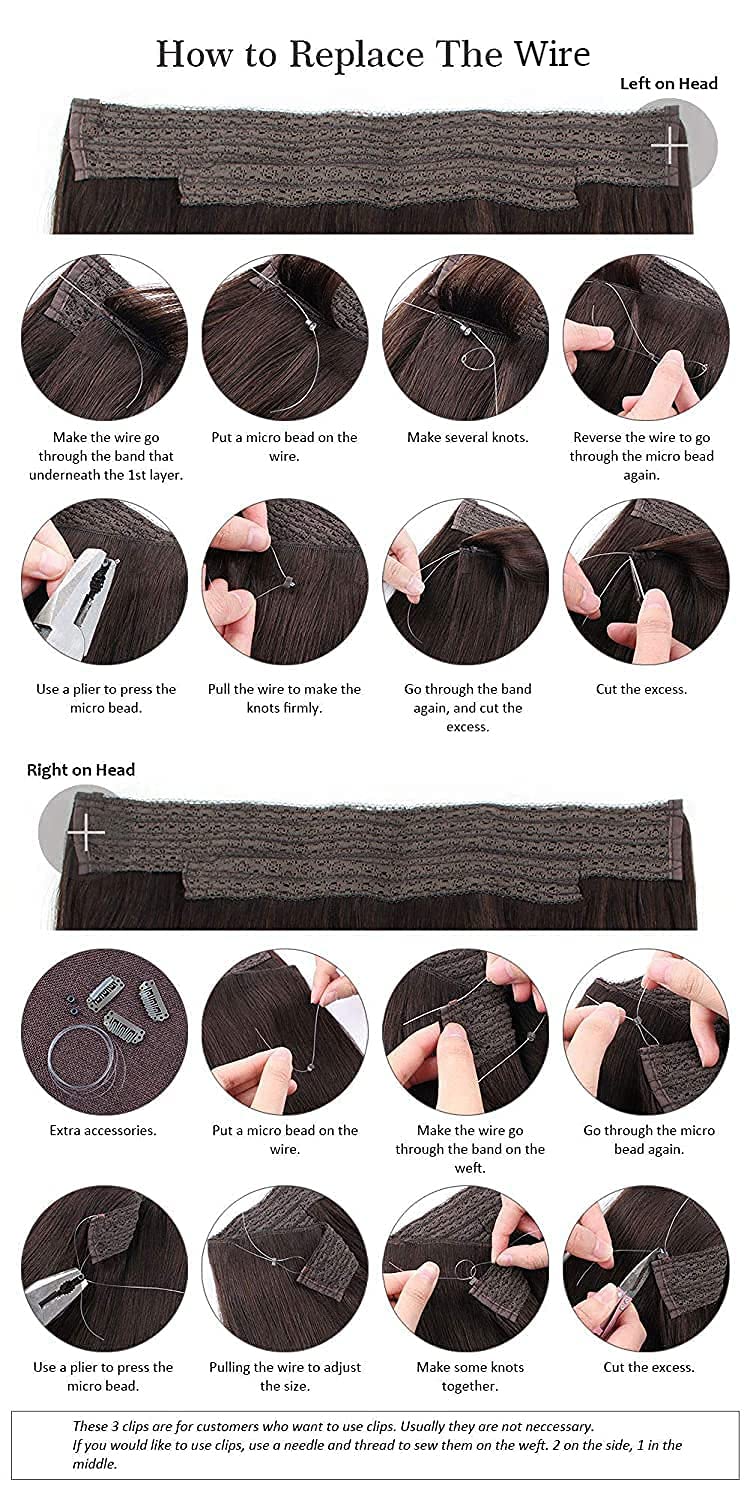 How to Replace The Wire

Left on Head

Make the wire go through the band that underneath the 1st layer.

Put a micro bead on the wire.

Make several knots.

Reverse the wire to go through the micro bead again.

Use a plier to press the micro bead.

Pull the wire to make the knots firmly.

Go through the band again, and cut the excess.

Cut the excess.

Right on Head

Extra accessories.

Put a micro bead on the wire.

Make the wire go through the band on the weft.

Go through the micro bead again.

Use a plier to press the micro bead.

Pulling the wire to adjust the size.

Make some knots together.

Cut the excess.

These 3 clips are for customers who want to use clips. Usually they are not neccessary.
If you would like to use clips, use a needle and thread to sew them on the weft. 2 on the side, 1 in the middle.