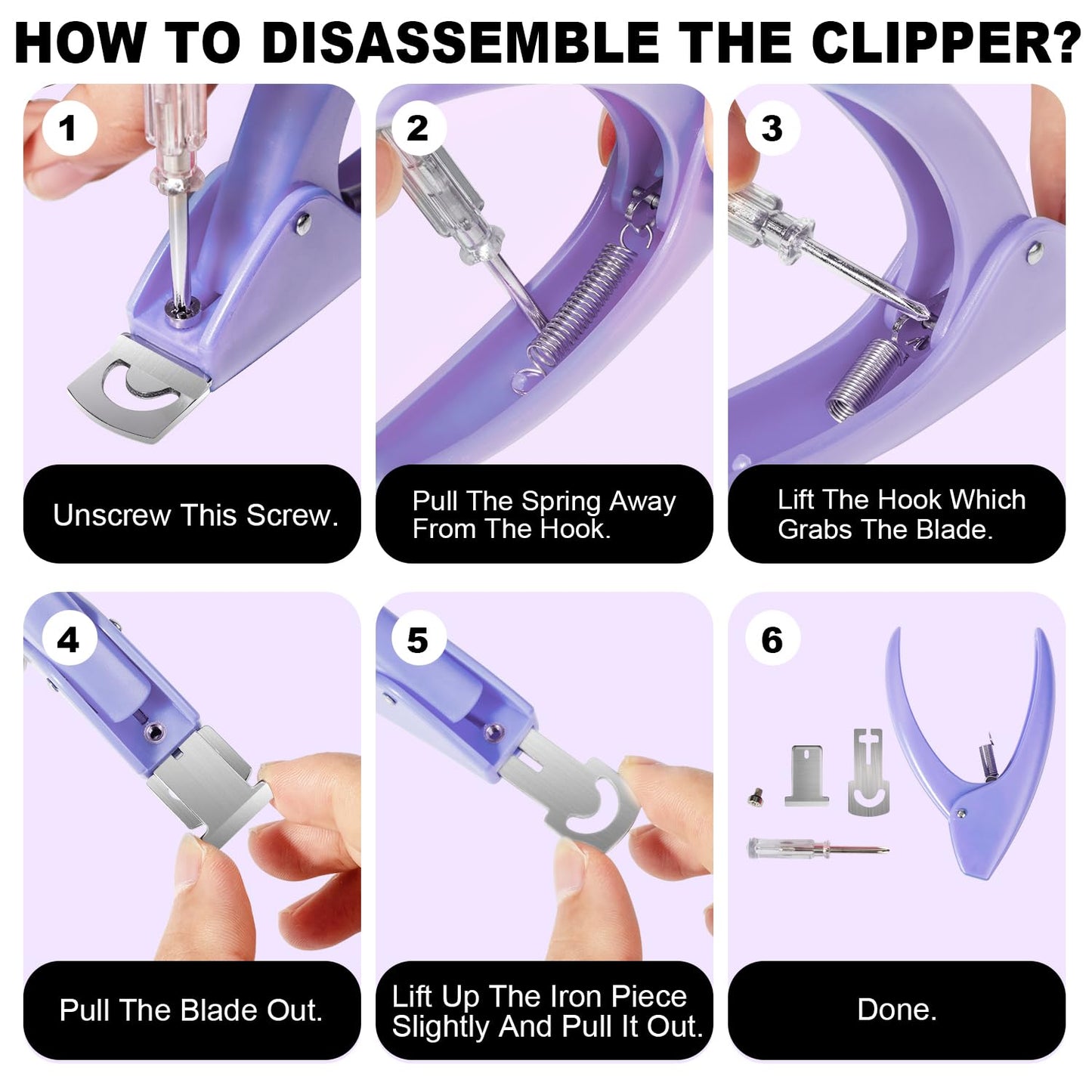 HOW TO DISASSEMBLE THE CLIPPER?

1

Unscrew This Screw.

2

Pull The Spring Away From The Hook.

3

Lift The Hook Which Grabs The Blade.

4

Pull The Blade Out.

5

Lift Up The Iron Piece Slightly And Pull It Out.

6

Done.