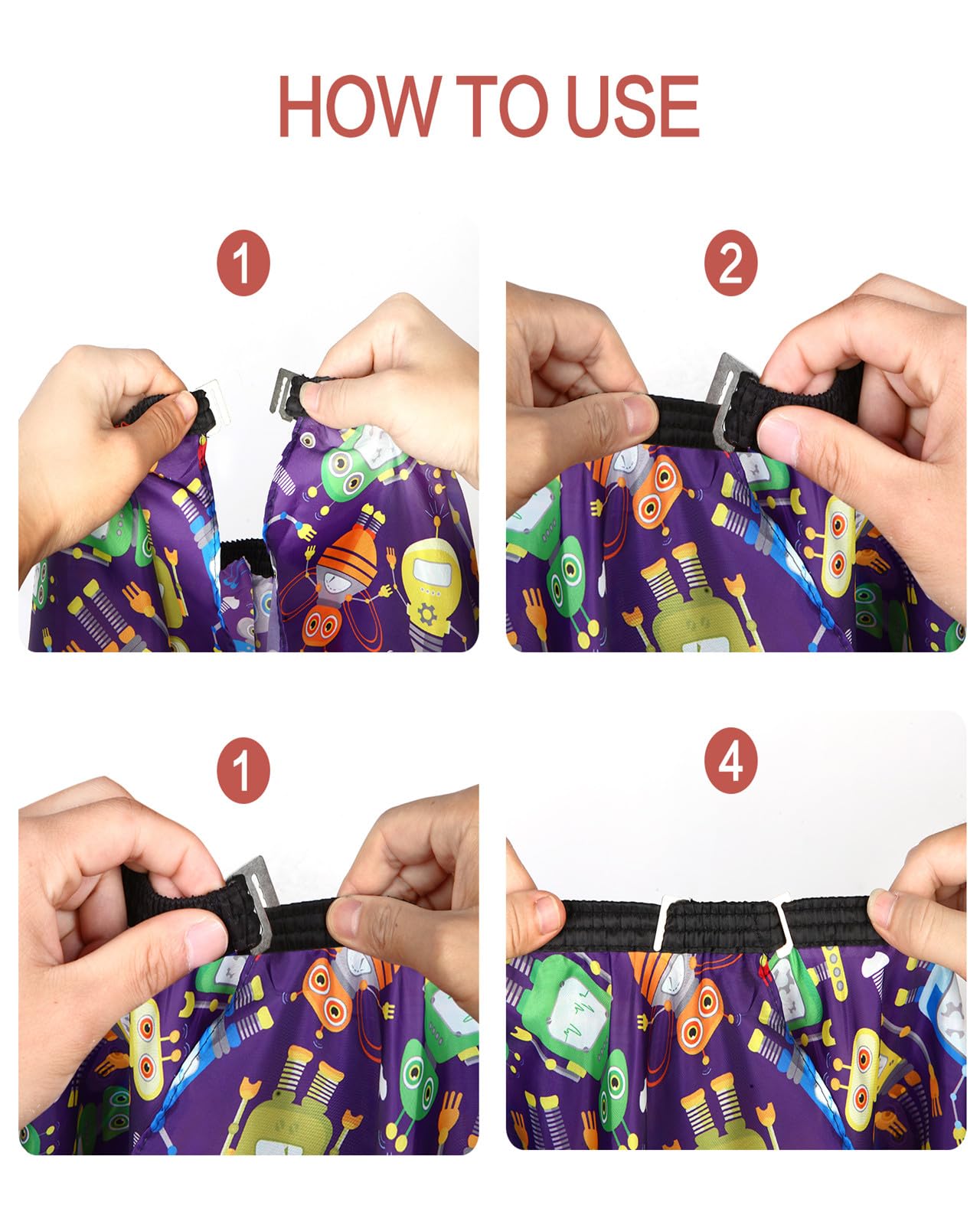 HOW TO USE

1

2

1

4