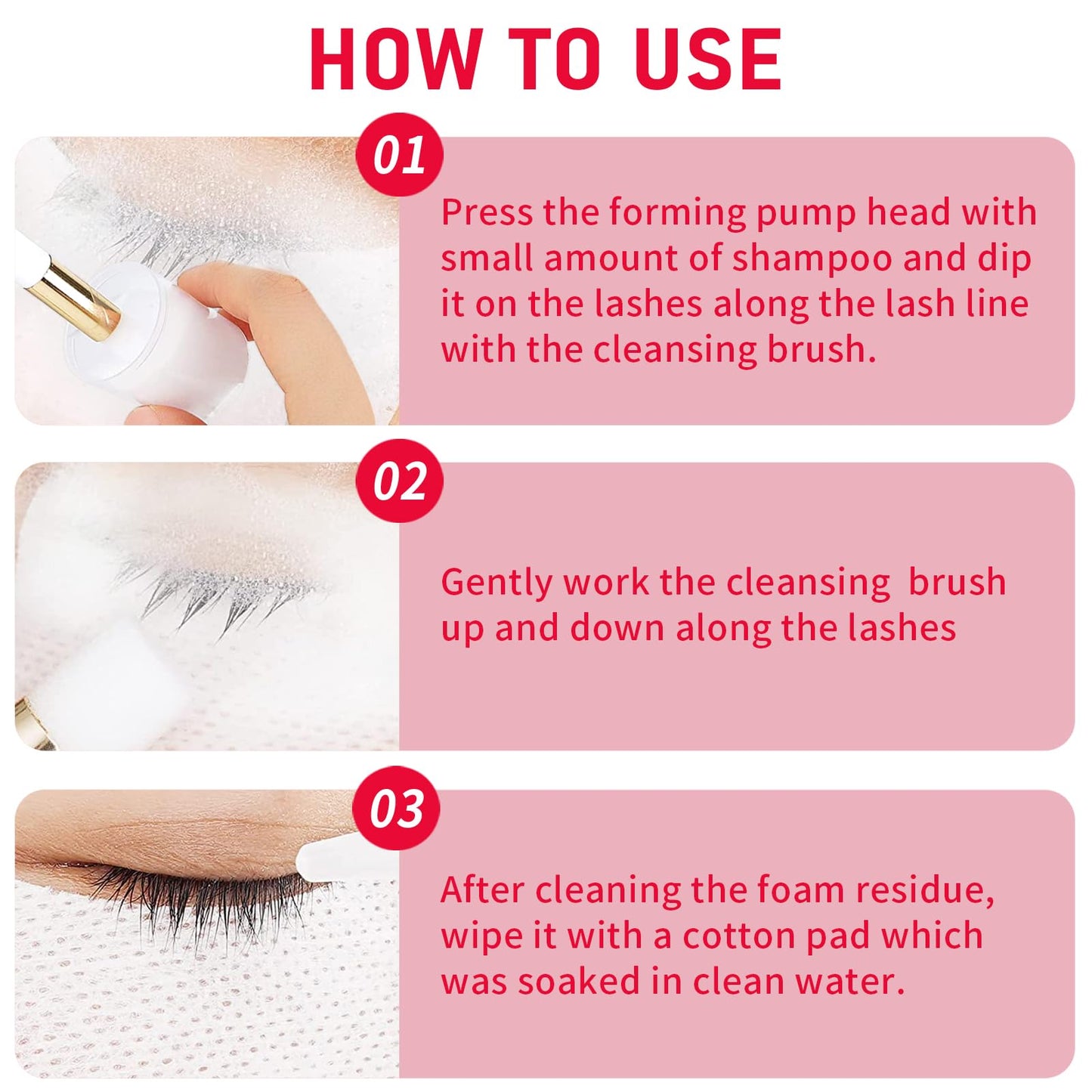 HOW TO USE

01

Press the forming pump head with small amount of shampoo and dip it on the lashes along the lash line with the cleansing brush.

02

Gently work the cleansing brush up and down along the lashes

03

After cleaning the foam residue, wipe it with a cotton pad which was soaked in clean water.