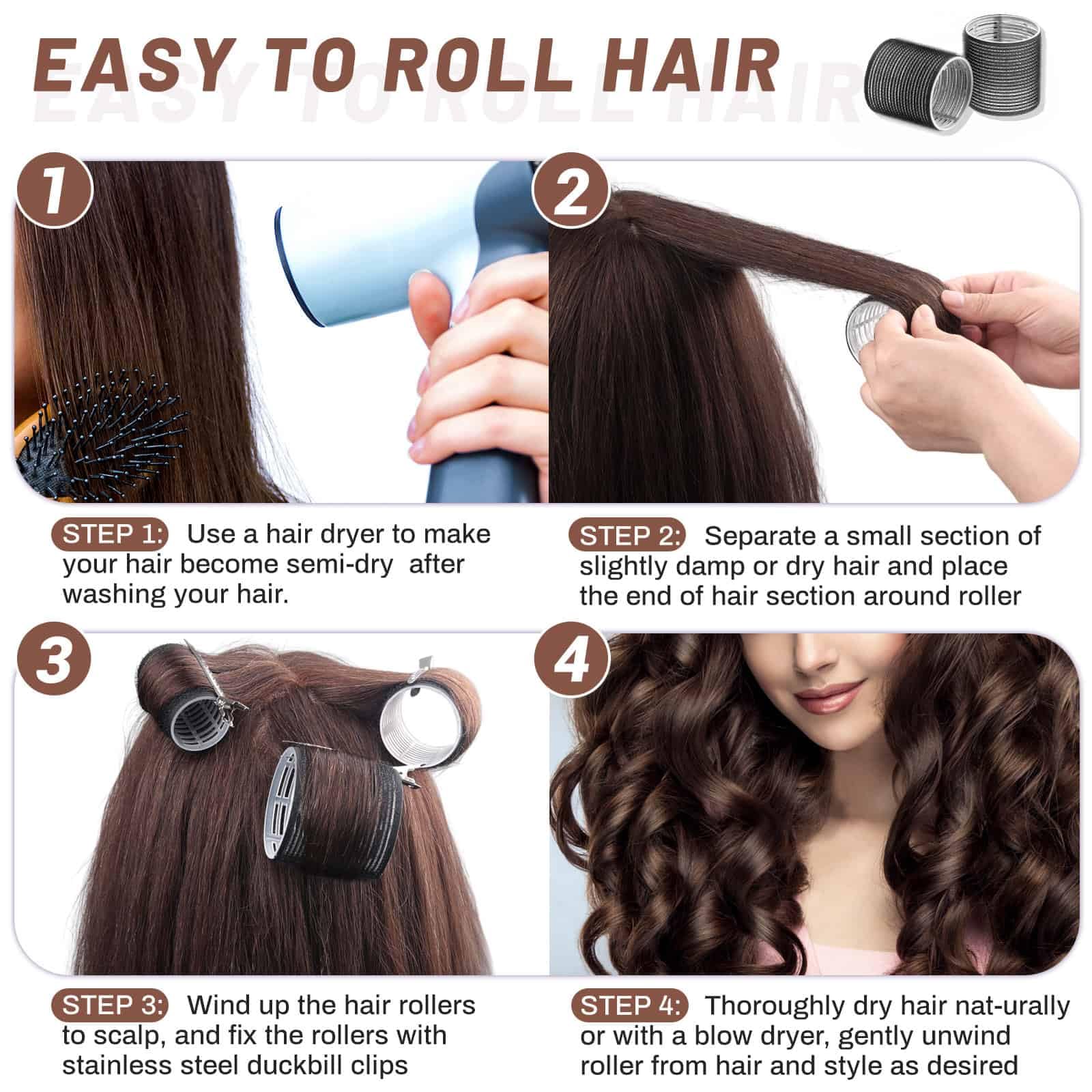 EASY TO ROLL HAIR

1

2

STEP 1: Use a hair dryer to make your hair become semi-dry after washing your hair.

STEP 2: Separate a small section of slightly damp or dry hair and place the end of hair section around roller

3

4

STEP 3: Wind up the hair rollers to scalp, and fix the rollers with stainless steel duckbill clips

STEP 4: Thoroughly dry hair nat-urally or with a blow dryer, gently unwind roller from hair and style as desired