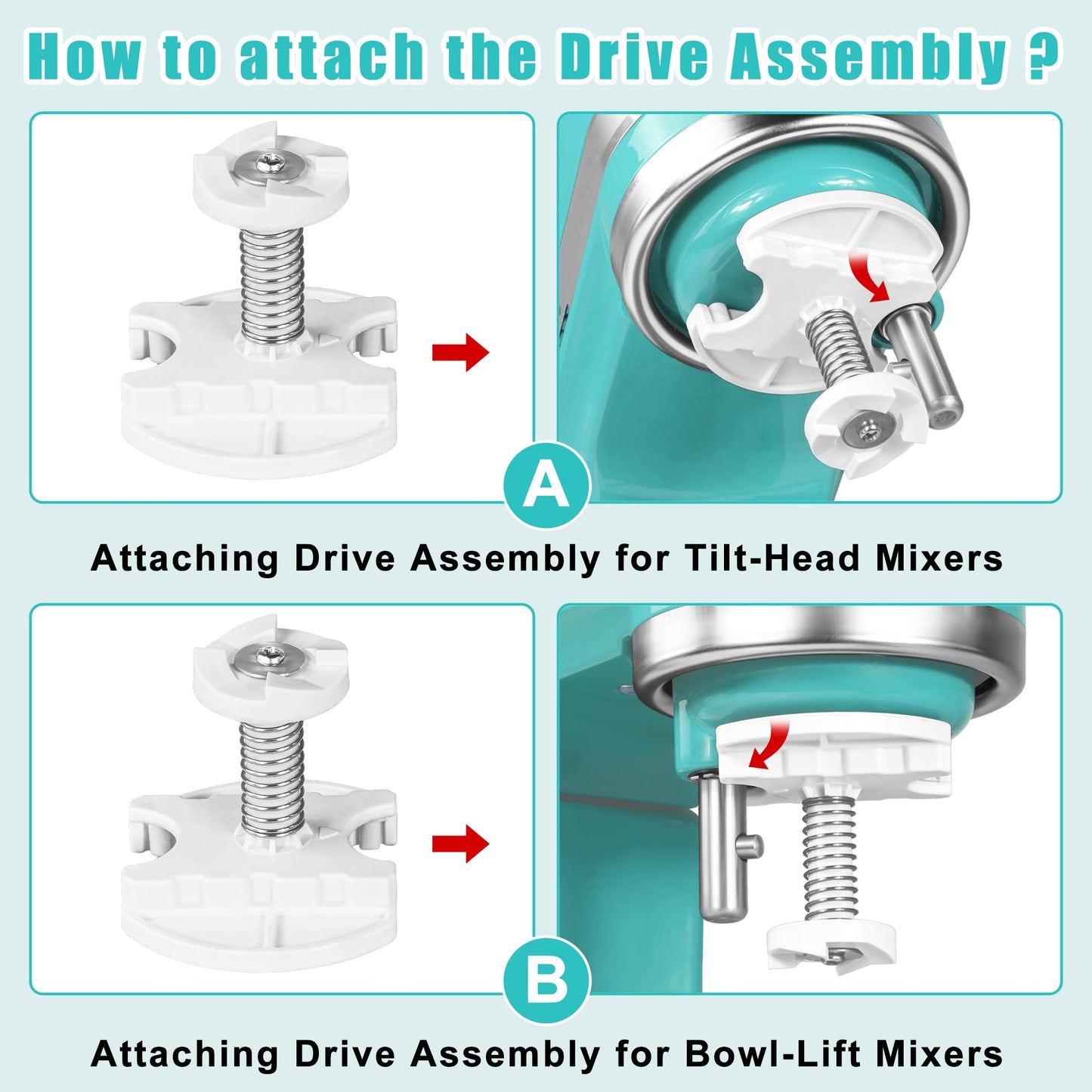 How to attach the Drive Assembly ?

A

Attaching Drive Assembly for Tilt-Head Mixers

B

Attaching Drive Assembly for Bowl-Lift Mixers