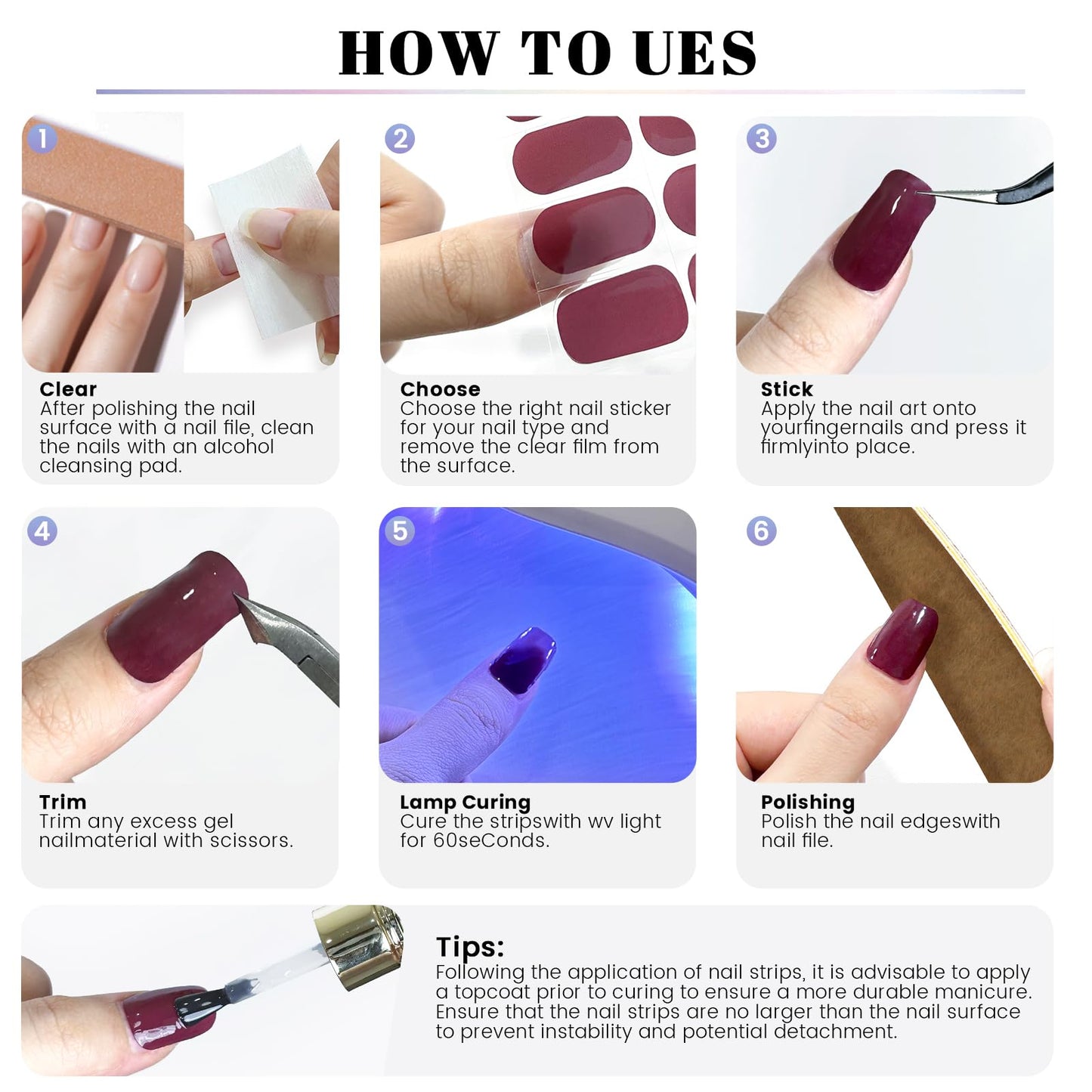 HOW TO UES

1

Clear
After polishing the nail surface with a nail file, clean the nails with an alcohol cleansing pad.

2

Choose
Choose the right nail sticker for your nail type and remove the clear film from the surface.

3

Stick
Apply the nail art onto yourfingernails and press it firmlyinto place.

4

Trim
Trim any excess gel nailmaterial with scissors.

5

Lamp Curing
Cure the stripswith wv light for 60seConds.

6

Polishing
Polish the nail edgeswith nail file.

Tips:
Following the application of nail strips, it is advisable to apply a topcoat prior to curing to ensure a more durable manicure. Ensure that the nail strips are no larger than the nail surface to prevent instability and potential detachment.