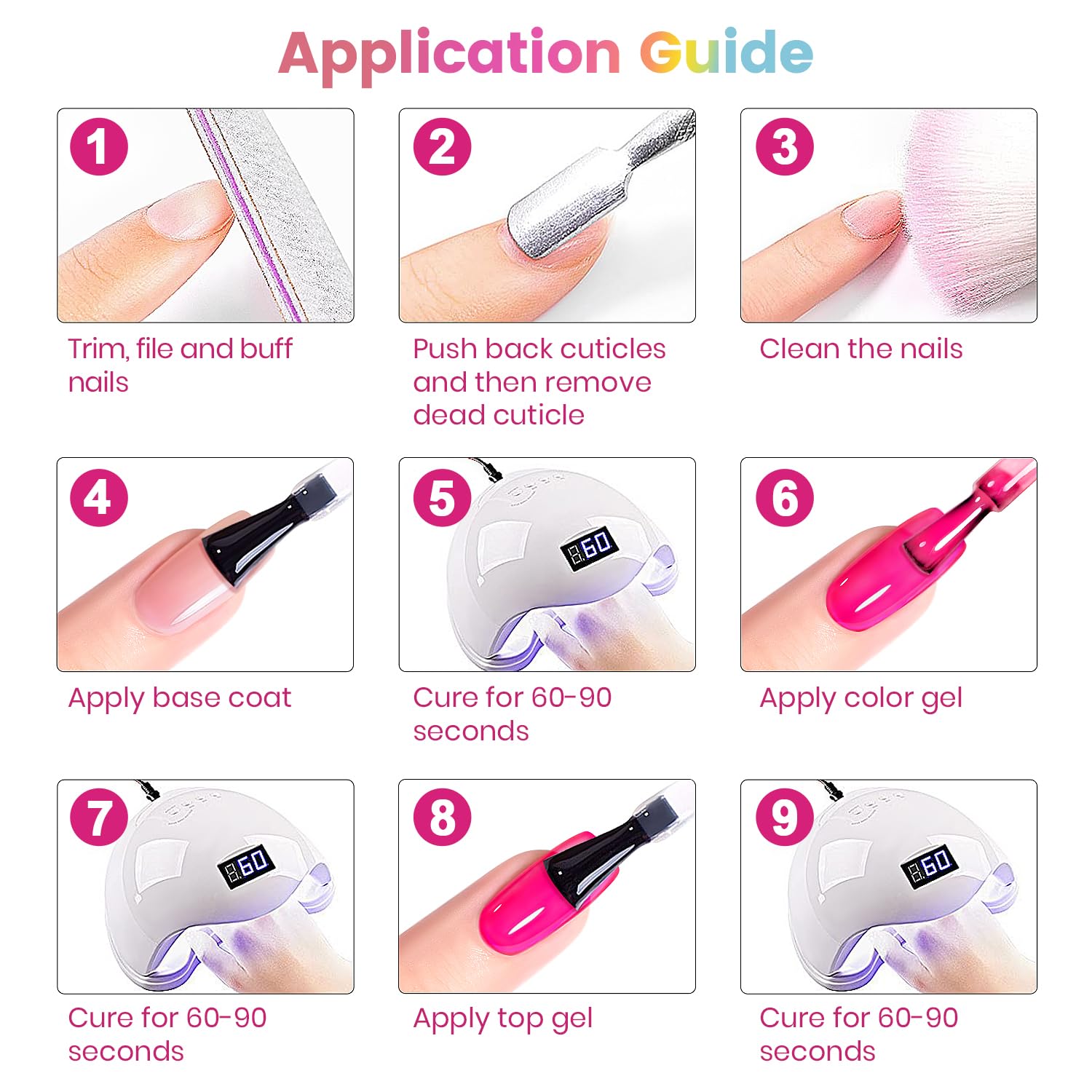 Application Guide

1

Trim, file and buff nails

2

Push back cuticles and then remove dead cuticle

3

Clean the nails

4

Apply base coat

5

60

Cure for 60-90 seconds

6

Apply color gel

7

60

Cure for 60-90 seconds

8

Apply top gel

9

60

Cure for 60-90 seconds