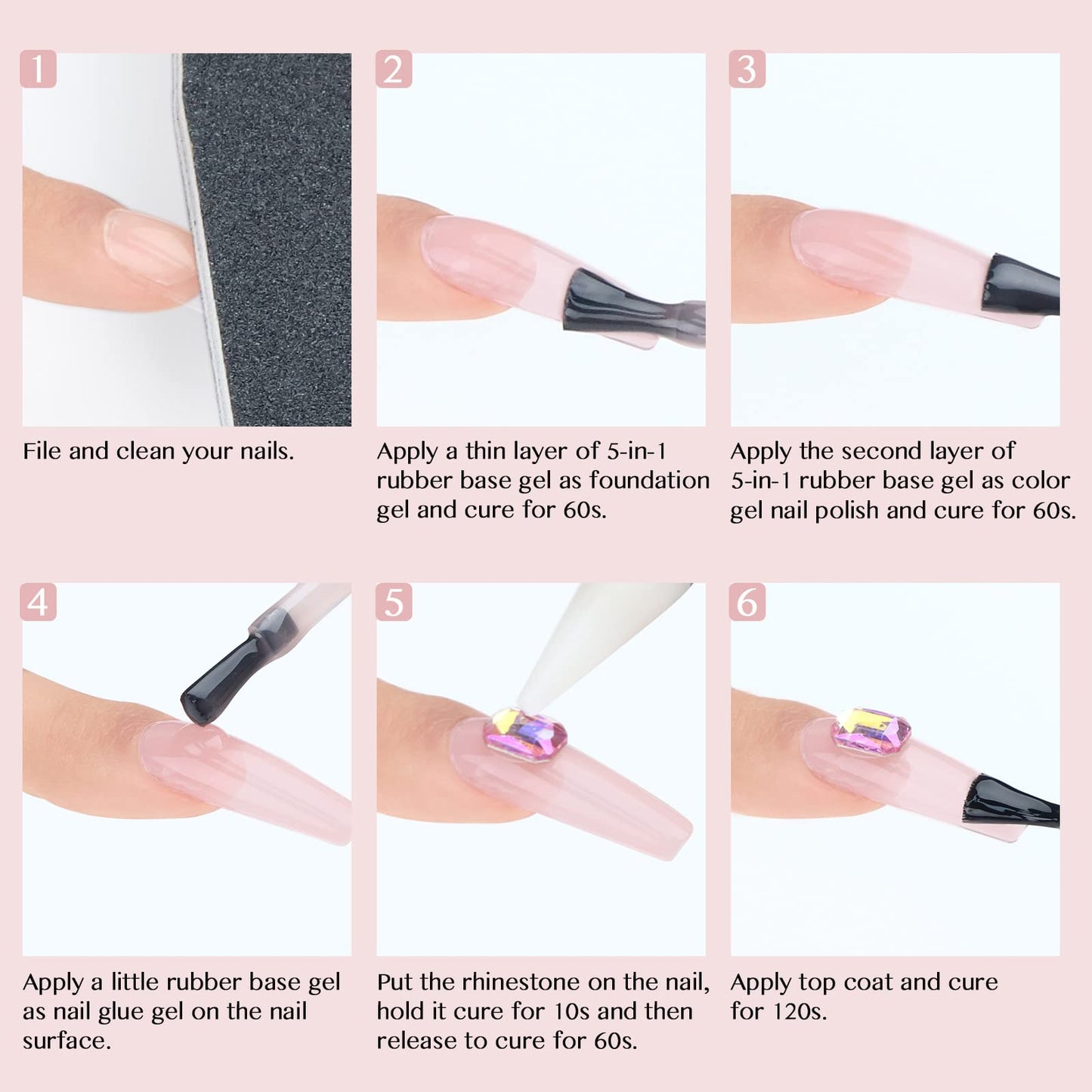 1
File and clean your nails.

2
Apply a thin layer of 5-in-1 rubber base gel as foundation gel and cure for 60s.

3
Apply the second layer of 5-in-1 rubber base gel as color gel nail polish and cure for 60s.

4
Apply a little rubber base gel as nail glue gel on the nail surface.

5
Put the rhinestone on the nail, hold it cure for 10s and then release to cure for 60s.

6
Apply top coat and cure for 120s.