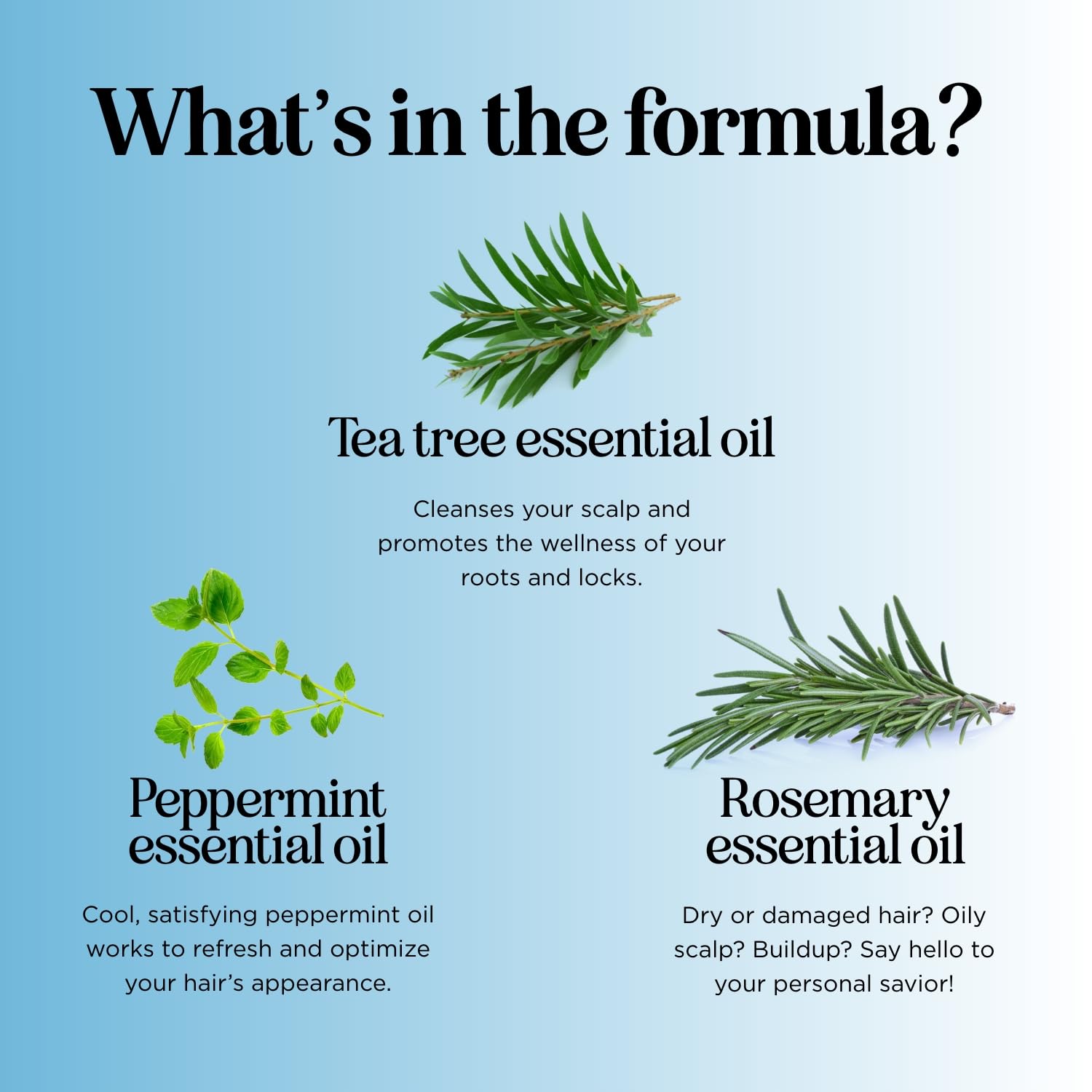 What's in the formula?

Tea tree essential oil

Cleanses your scalp and promotes the wellness of your roots and locks.

Peppermint essential oil

Cool, satisfying peppermint oil works to refresh and optimize your hair's appearance.

Rosemary essential oil

Dry or damaged hair? Oily scalp? Buildup? Say hello to your personal savior!