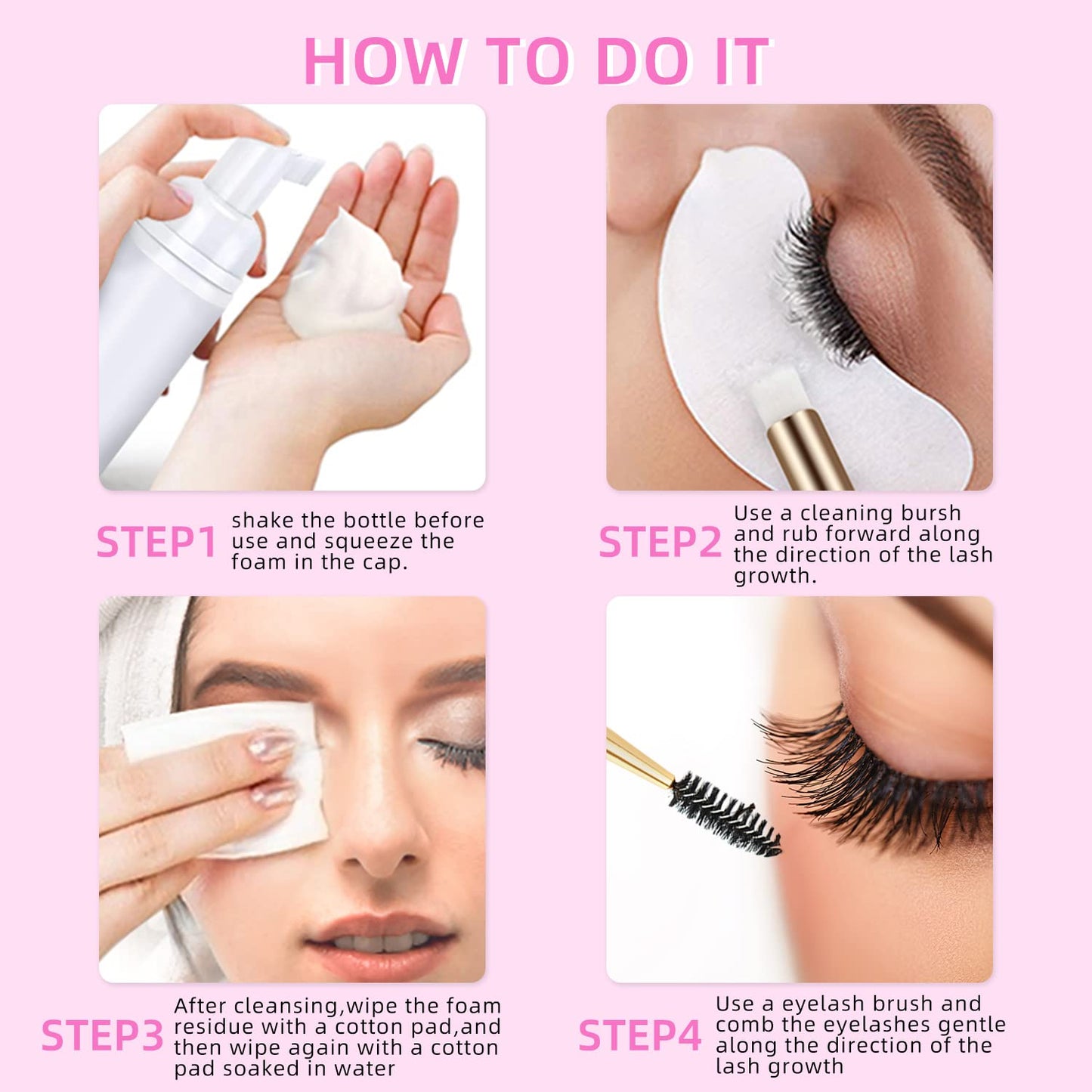 HOW TO DO IT

STEP1 shake the bottle before use and squeeze the foam in the cap.

STEP2 Use a cleaning bursh and rub forward along the direction of the lash growth.

STEP3 After cleansing,wipe the foam residue with a cotton pad,and then wipe again with a cotton pad soaked in water

STEP4 Use a eyelash brush and comb the eyelashes gentle along the direction of the lash growth