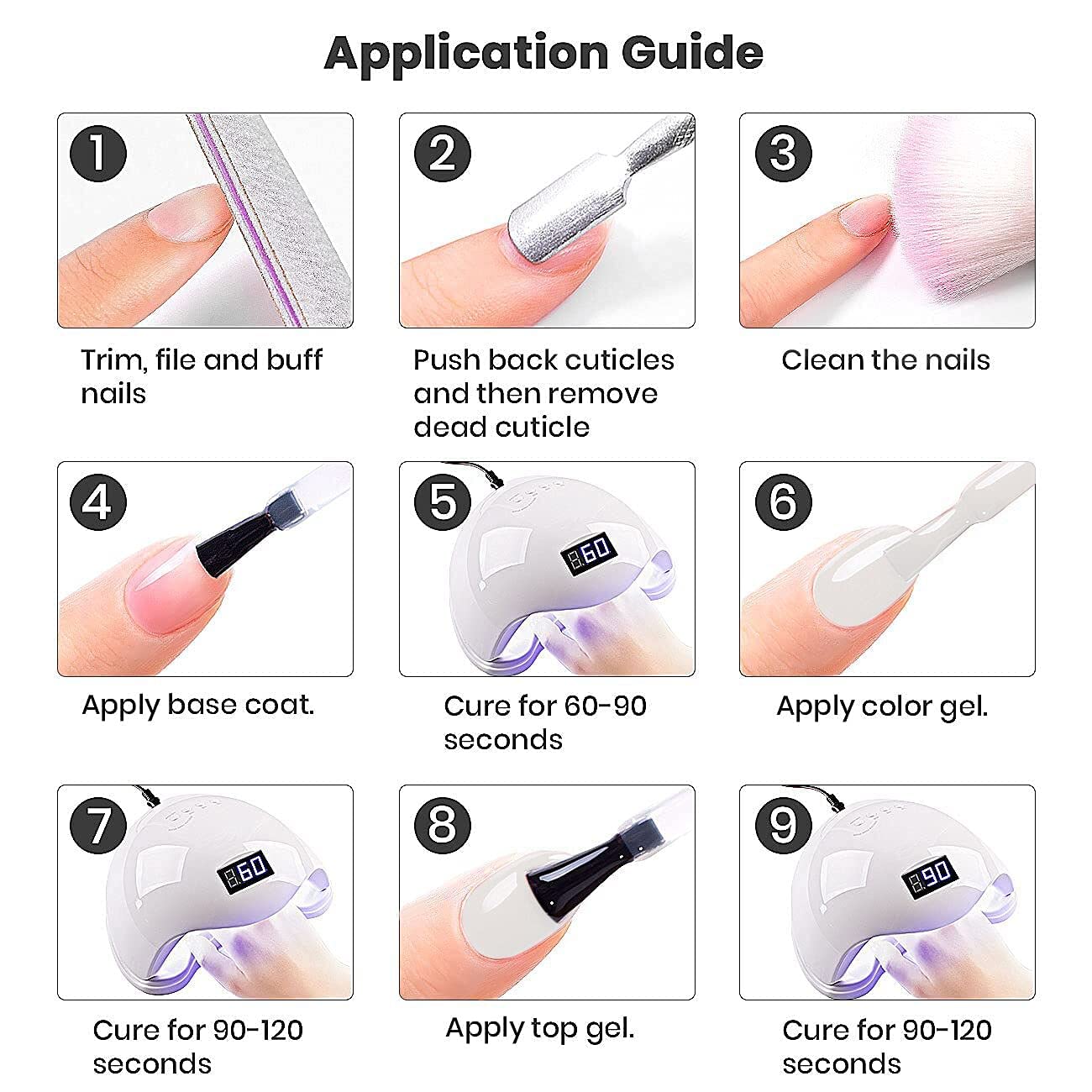 Application Guide

1

Trim, file and buff nails

2

Push back cuticles and then remove dead cuticle

3

Clean the nails

4

Apply base coat.

5

60

Cure for 60-90 seconds

6

Apply color gel.

7

60

Cure for 90-120 seconds

8

Apply top gel.

9

90

Cure for 90-120 seconds