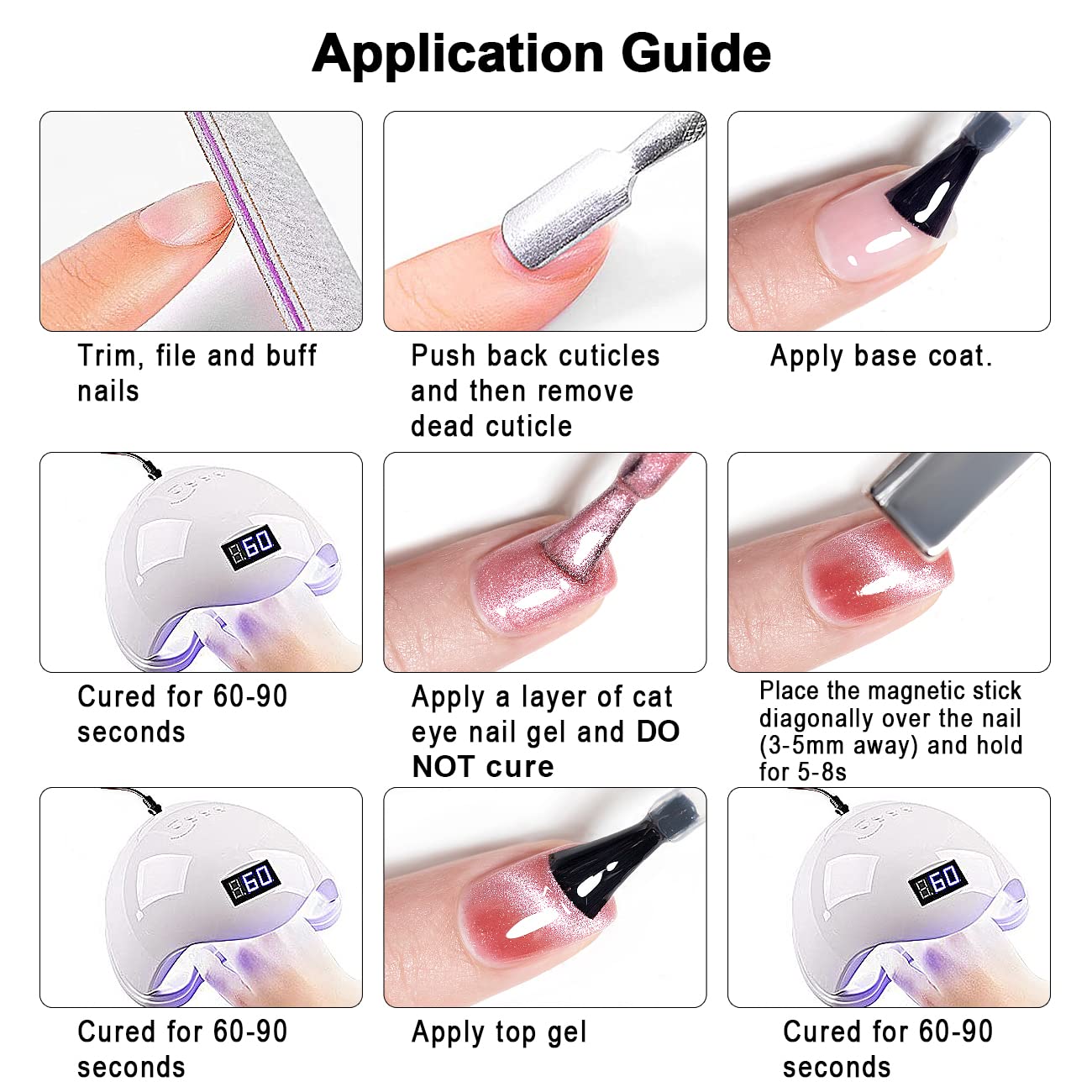 Application Guide

Trim, file and buff nails

Push back cuticles and then remove dead cuticle

Apply base coat.

60

Cured for 60-90 seconds

Apply a layer of cat eye nail gel and DO NOT cure

Place the magnetic stick diagonally over the nail (3-5mm away) and hold for 5-8s

60

Cured for 60-90 seconds

Apply top gel

60

Cured for 60-90 seconds