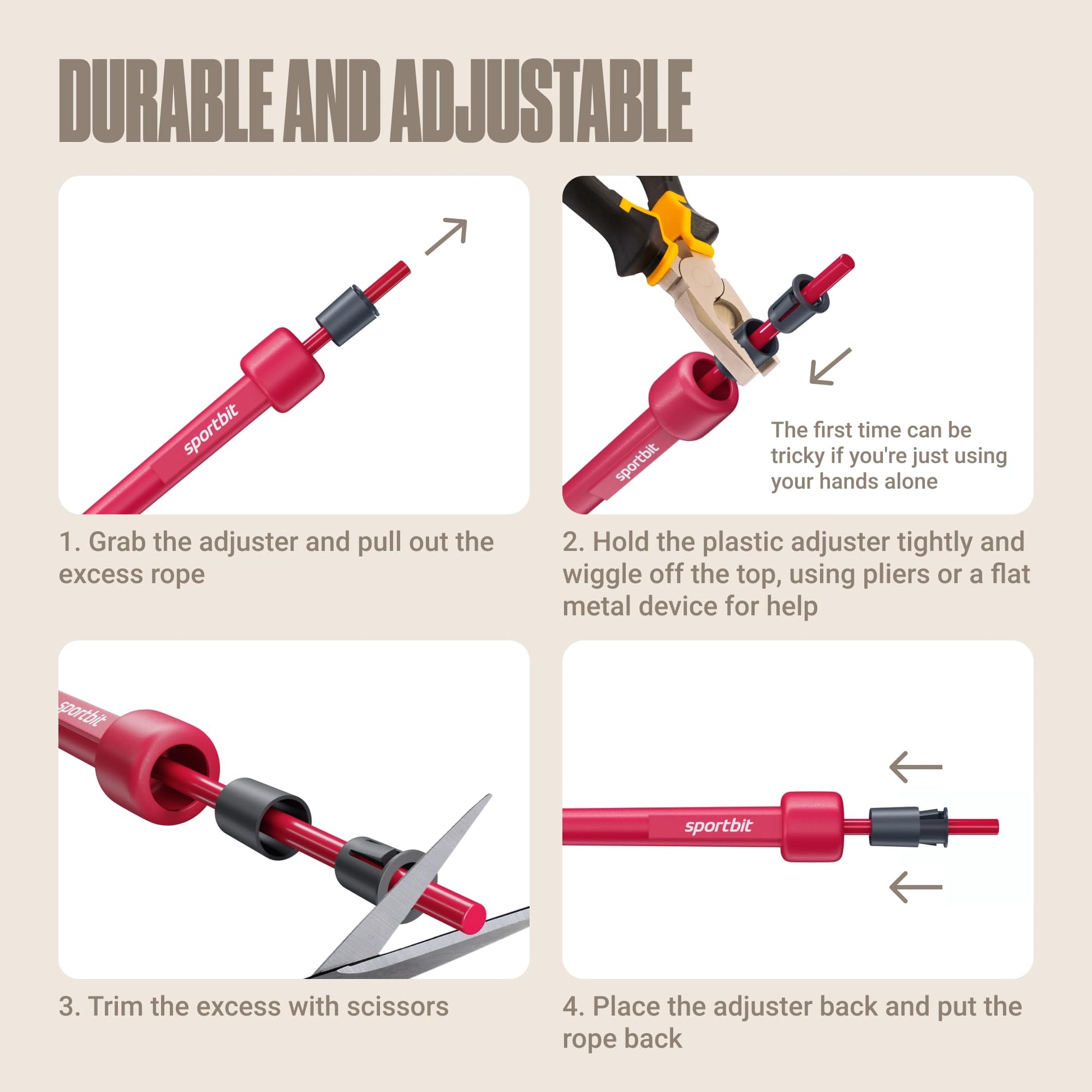 DURABLE AND ADJUSTABLE

sportbit

1. Grab the adjuster and pull out the excess rope

sportbit

The first time can be tricky if you're just using your hands alone

2. Hold the plastic adjuster tightly and wiggle off the top, using pliers or a flat metal device for help

sportbit

3. Trim the excess with scissors

sportbit

4. Place the adjuster back and put the rope back