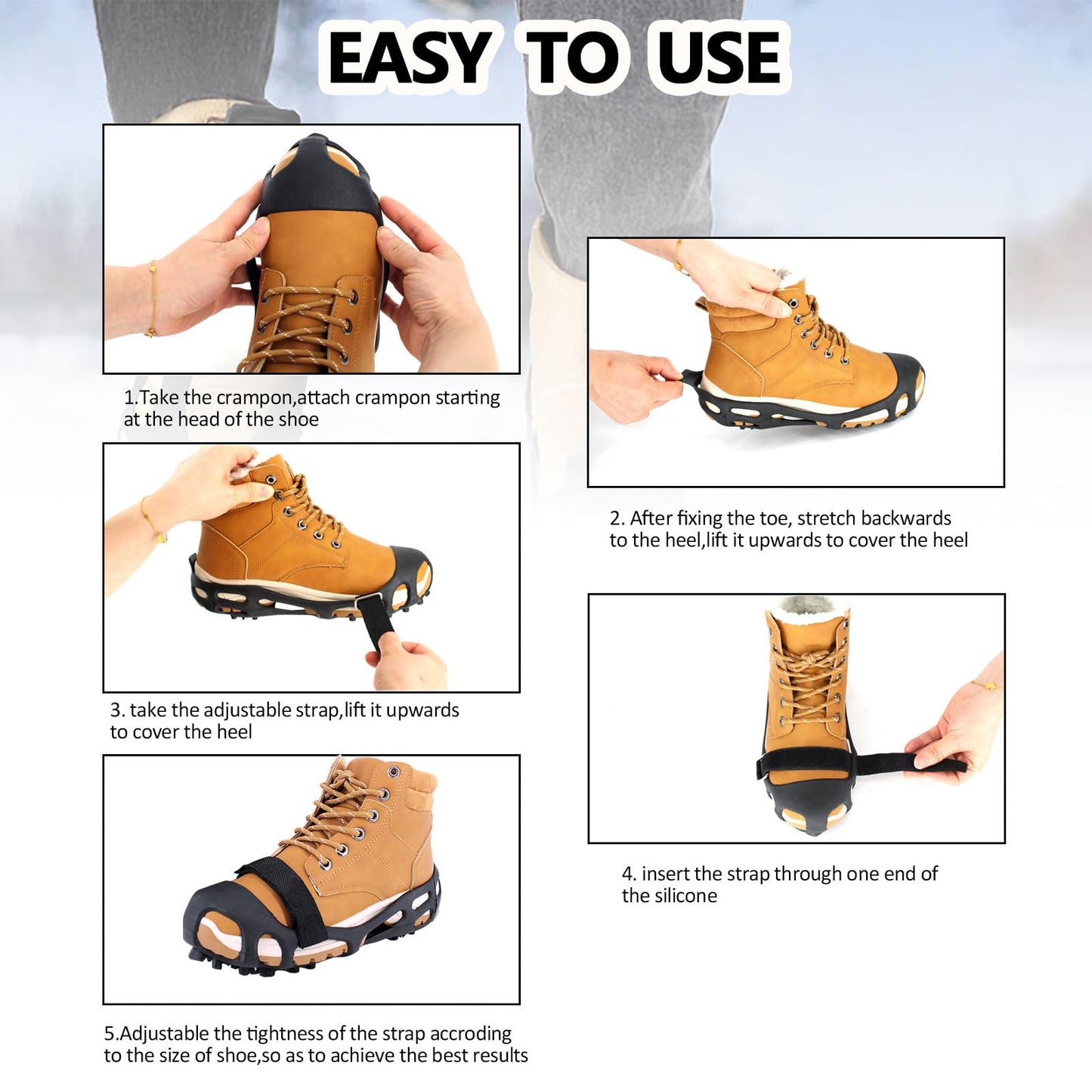 EASY TO USE

1.Take the crampon,attach crampon starting at the head of the shoe

2. After fixing the toe, stretch backwards to the heel,lift it upwards to cover the heel

3. take the adjustable strap,lift it upwards to cover the heel

4. insert the strap through one end of the silicone

5.Adjustable the tightness of the strap accroding to the size of shoe,so as to achieve the best results