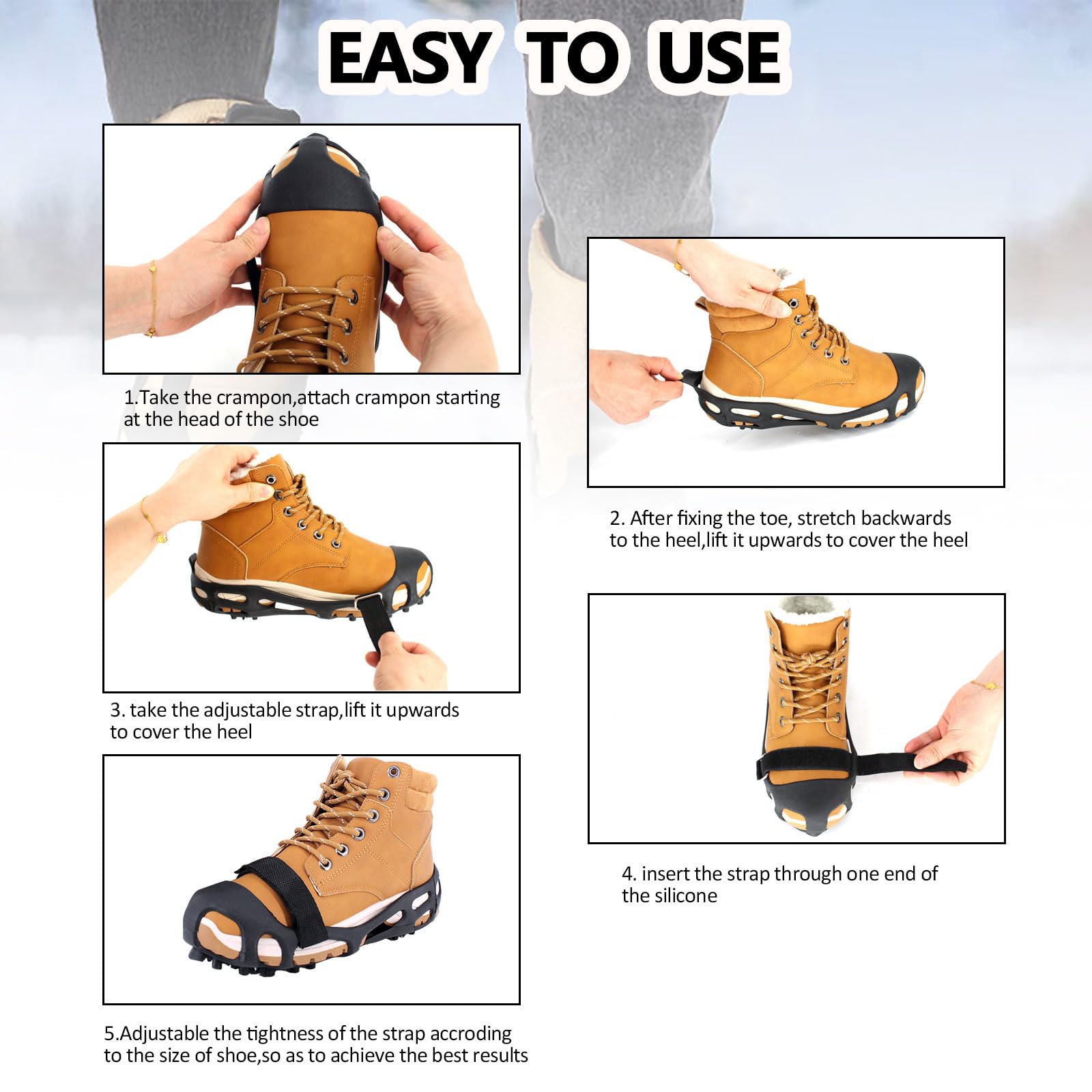 EASY TO USE

1.Take the crampon,attach crampon starting at the head of the shoe

2. After fixing the toe, stretch backwards to the heel,lift it upwards to cover the heel

3. take the adjustable strap,lift it upwards to cover the heel

4. insert the strap through one end of the silicone

5.Adjustable the tightness of the strap accroding to the size of shoe,so as to achieve the best results