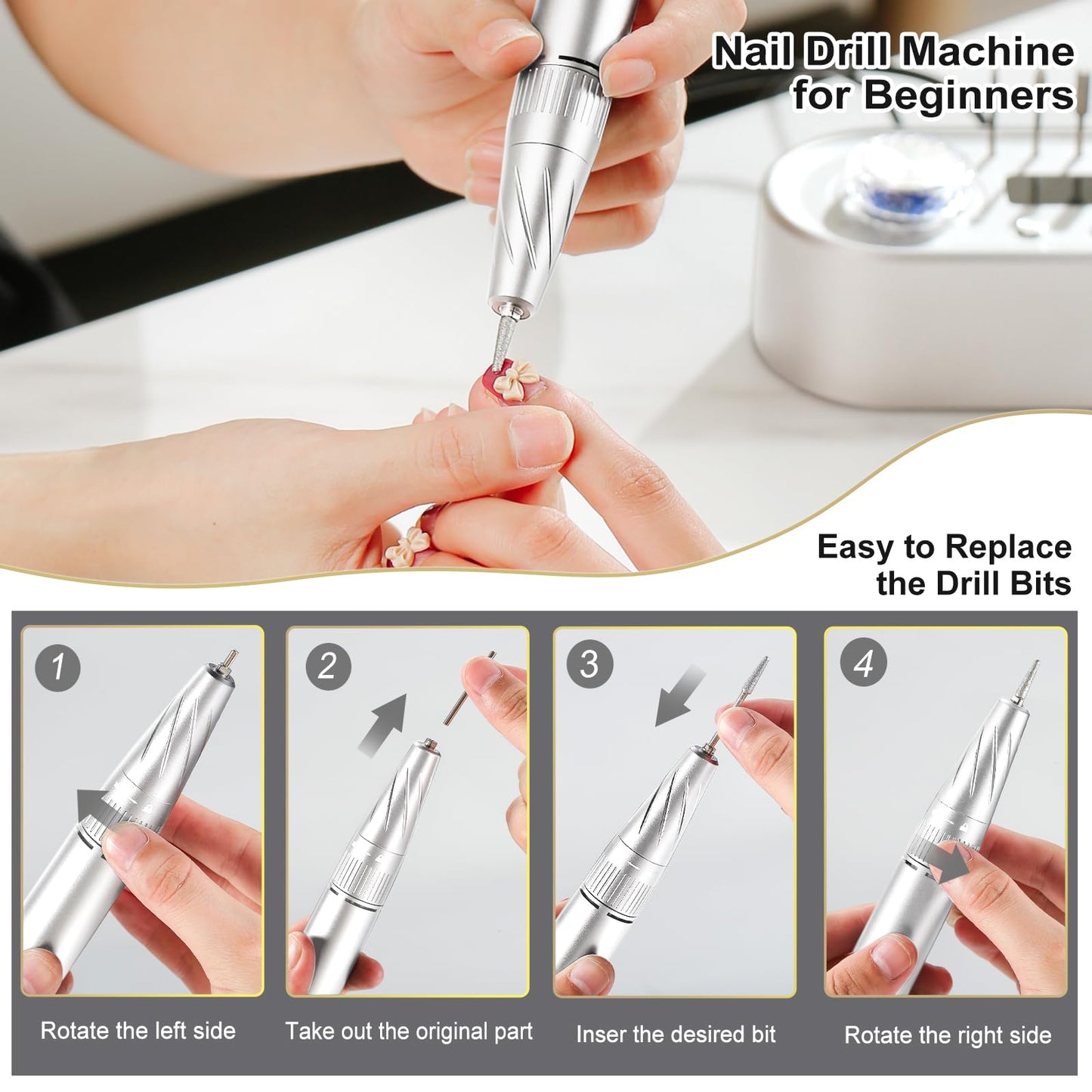 Nail Drill Machine for Beginners

Easy to Replace the Drill Bits

1
Rotate the left side

2
Take out the original part

3
Inser the desired bit

4
Rotate the right side