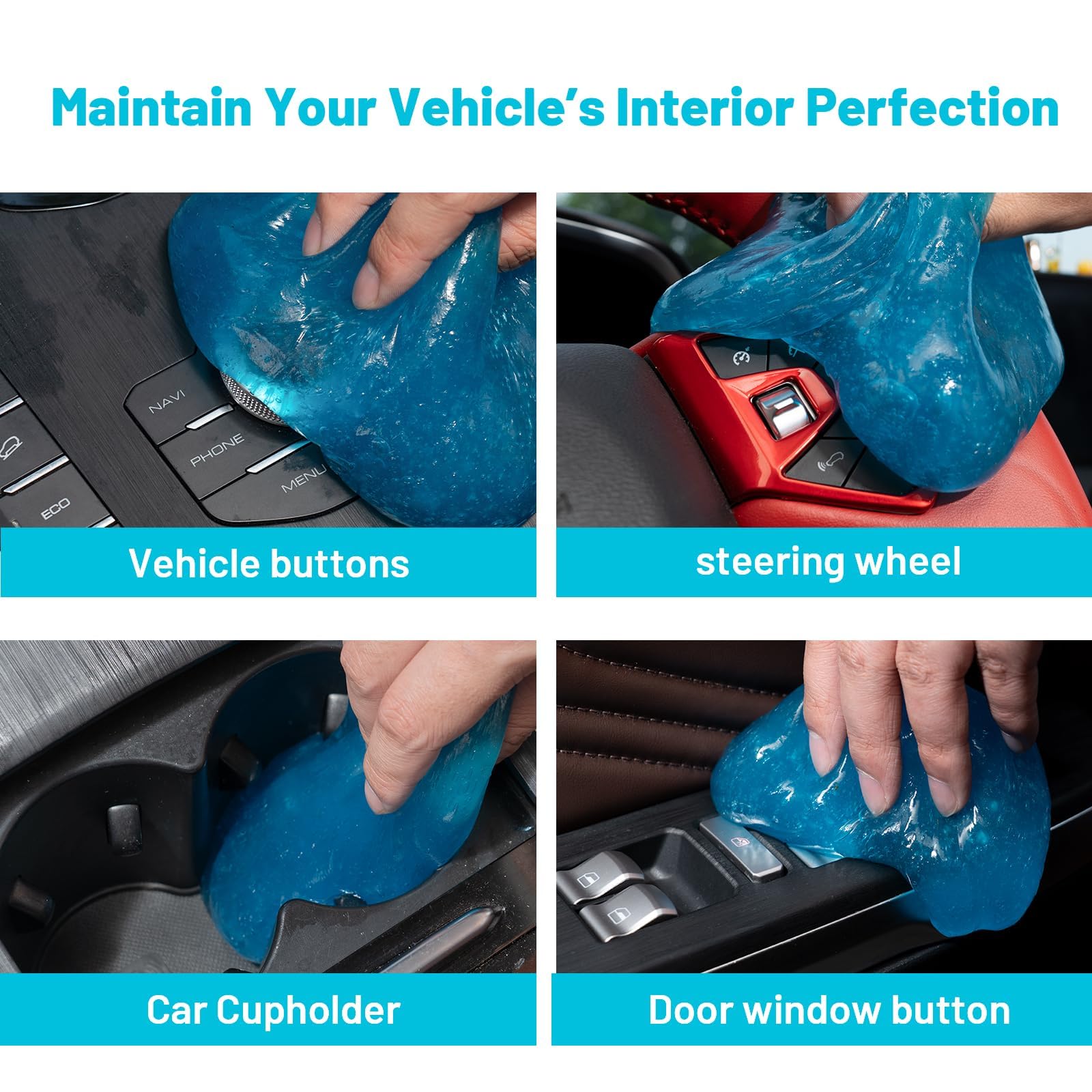 Maintain Your Vehicle's Interior Perfection

NAVI
PHONE
MENU
ECO

Vehicle buttons

steering wheel

Car Cupholder

Door window button