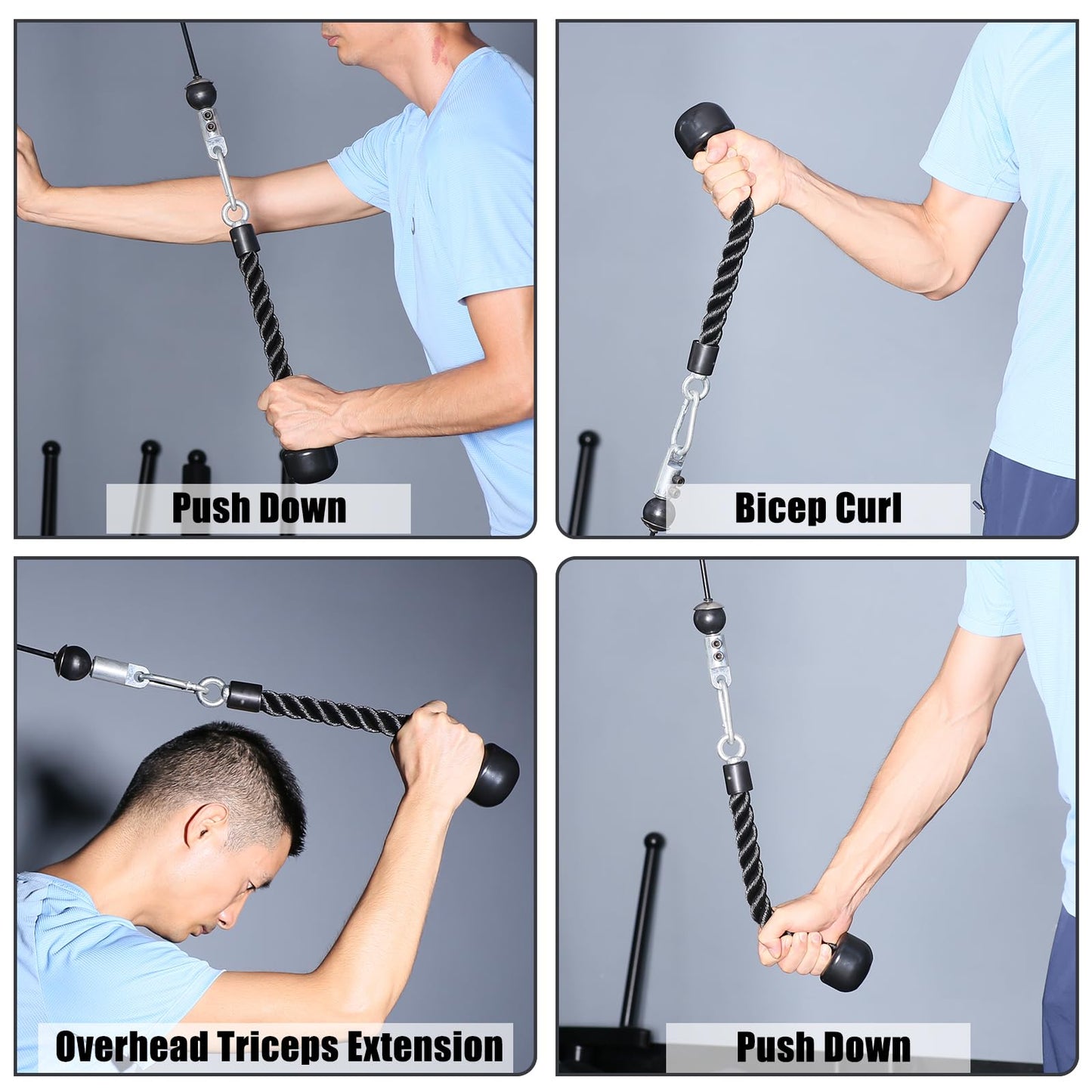 Push Down

Bicep Curl

Overhead Triceps Extension

Push Down