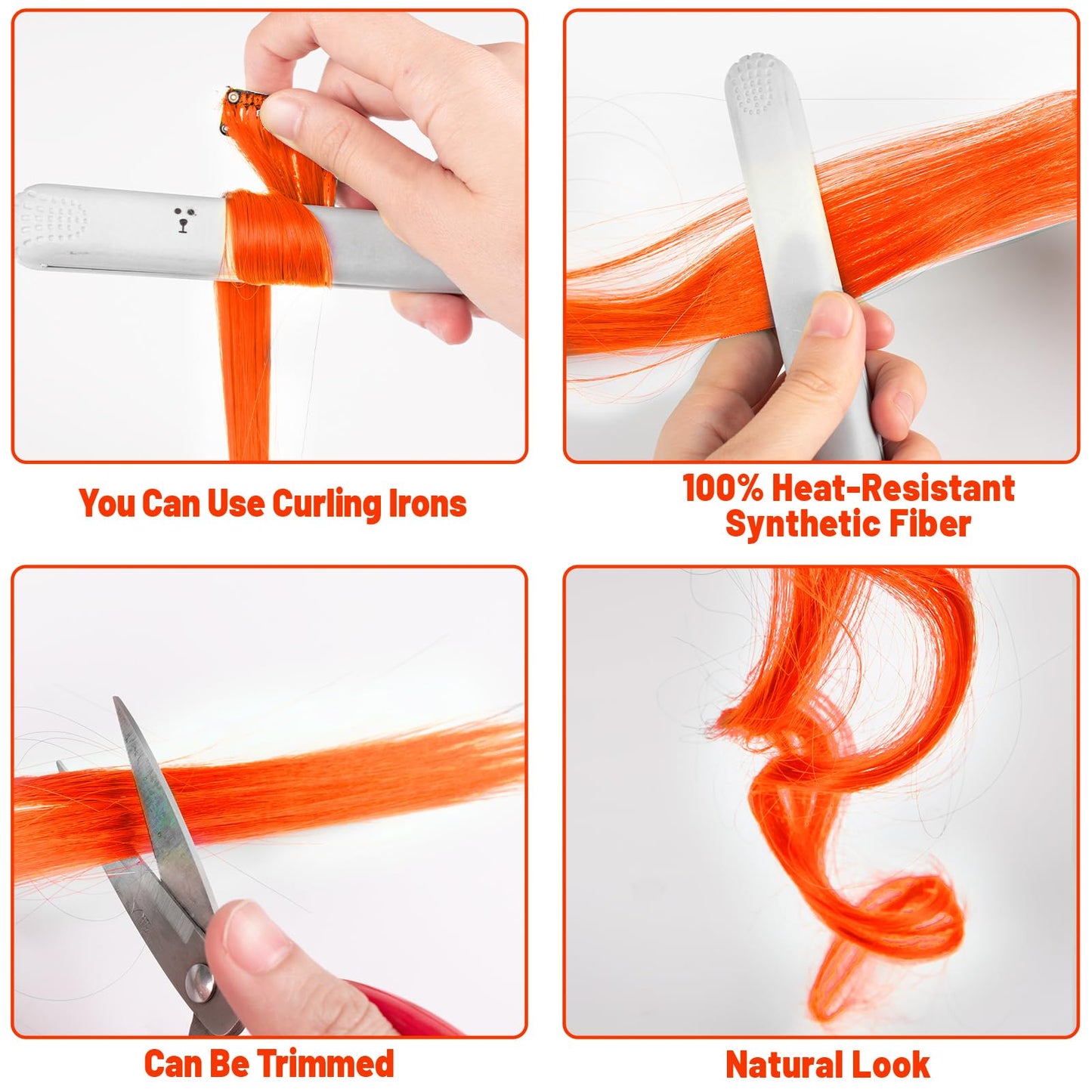 You Can Use Curling Irons

100% Heat-Resistant Synthetic Fiber

Can Be Trimmed

Natural Look