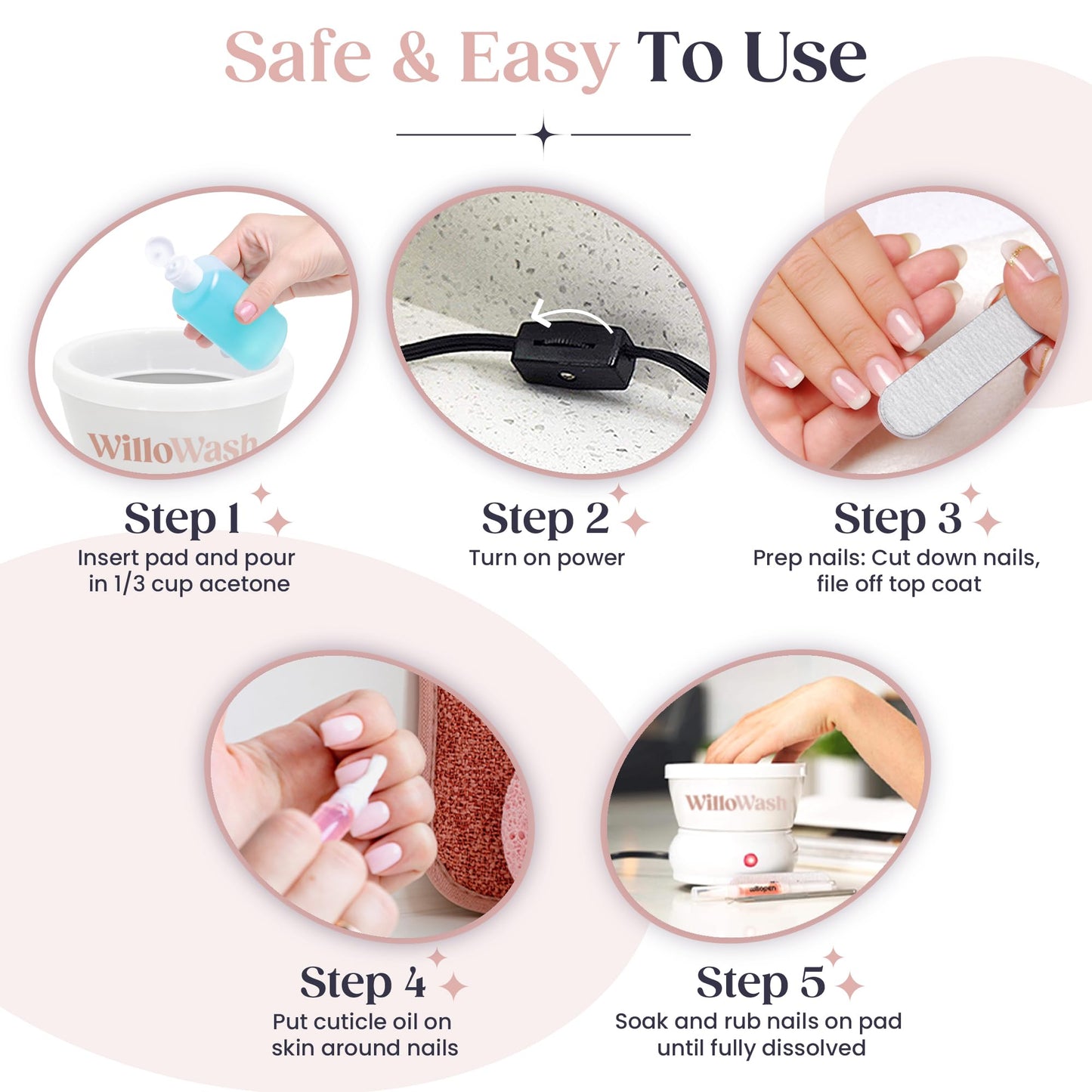 Safe & Easy To Use

WilloWash

Step 1
Insert pad and pour in 1/3 cup acetone

Step 2
Turn on power

Step 3
Prep nails: Cut down nails, file off top coat

Step 4
Put cuticle oil on skin around nails

WilloWash

willopen

Step 5
Soak and rub nails on pad until fully dissolved