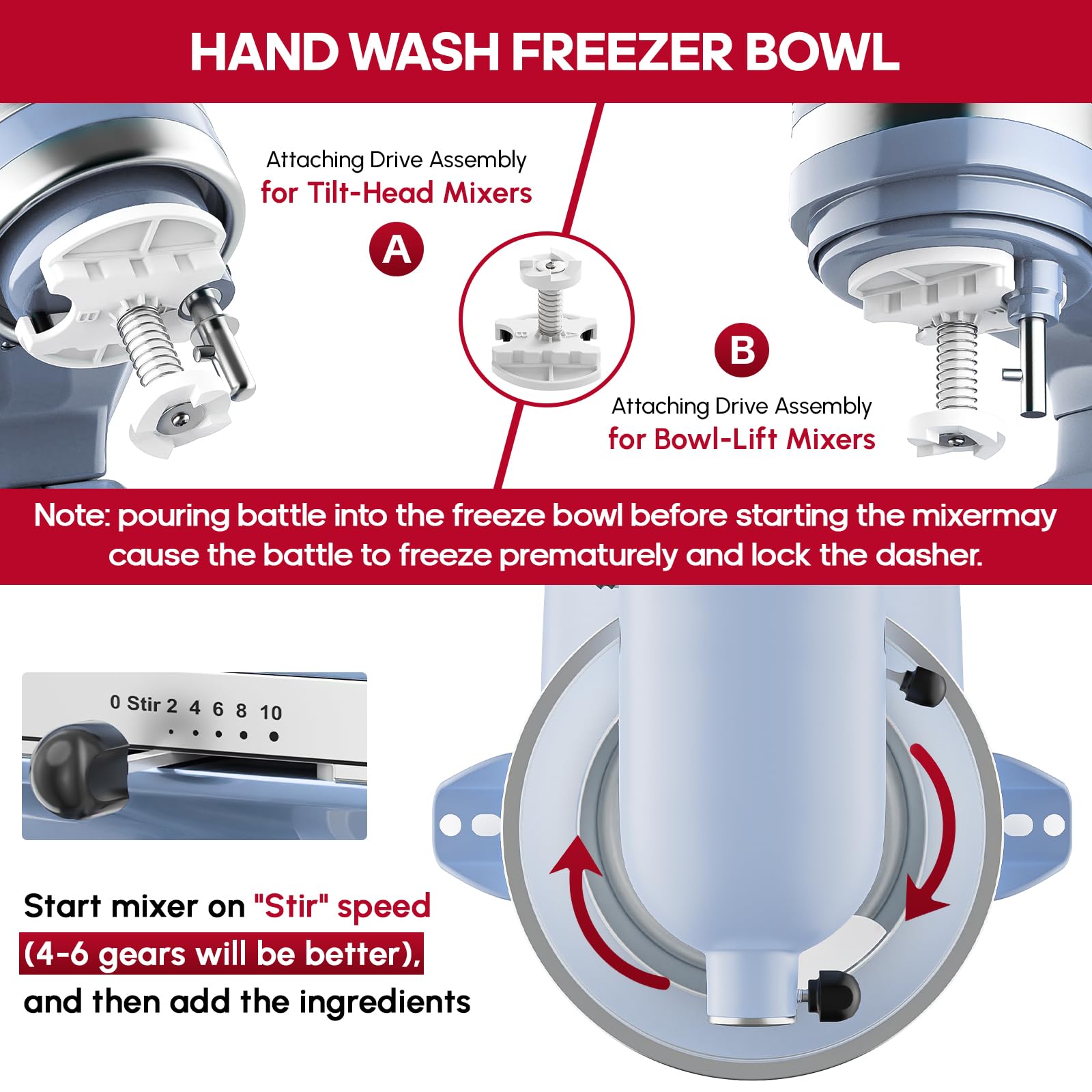 HAND WASH FREEZER BOWL

Attaching Drive Assembly
for Tilt-Head Mixers

A

B

Attaching Drive Assembly
for Bowl-Lift Mixers

Note: pouring battle into the freeze bowl before starting the mixermay cause the battle to freeze prematurely and lock the dasher.

0 Stir 2 4 6 8 10

Start mixer on "Stir" speed
(4-6 gears will be better),
and then add the ingredients