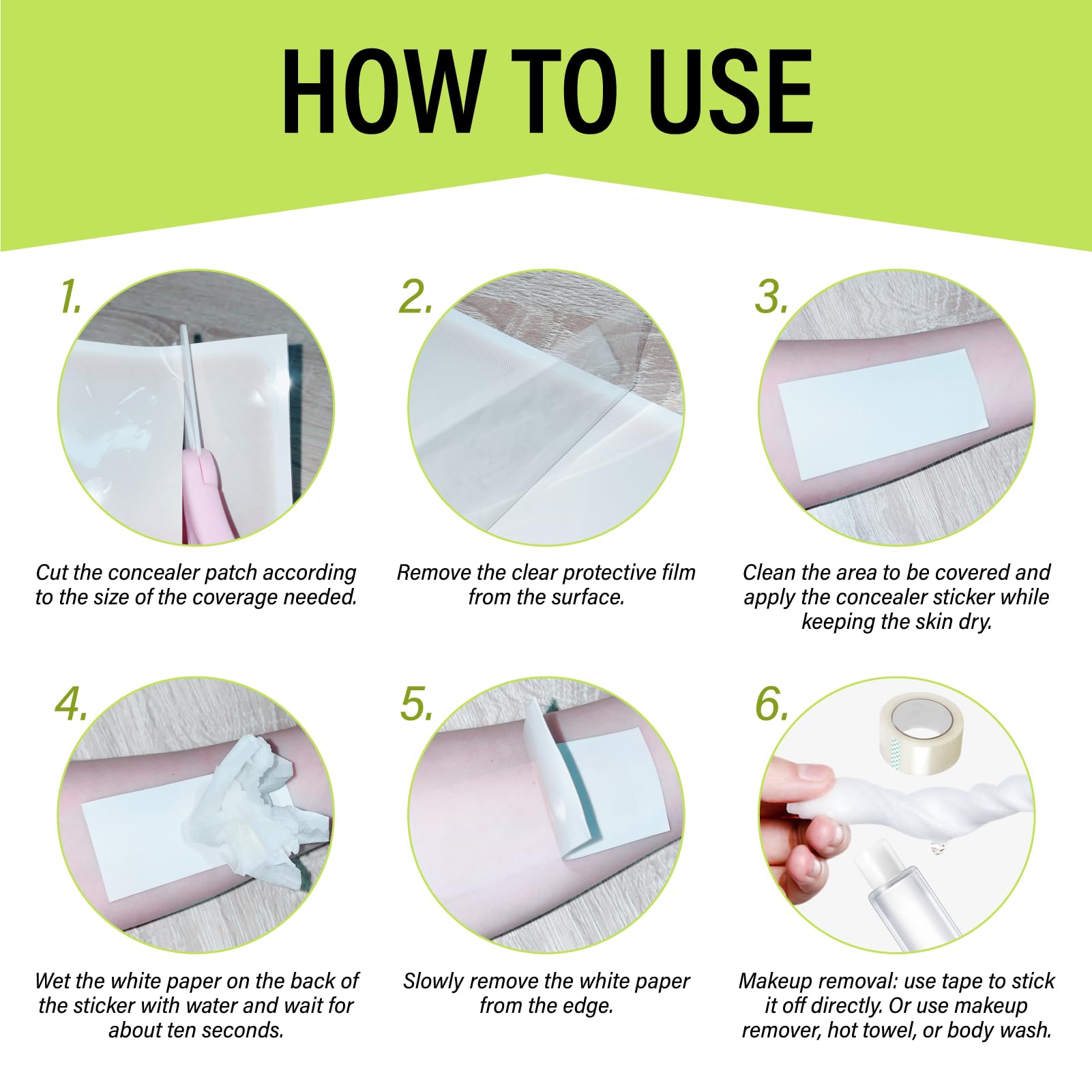 HOW TO USE

1.

Cut the concealer patch according to the size of the coverage needed.

2.

Remove the clear protective film from the surface.

3.

Clean the area to be covered and apply the concealer sticker while keeping the skin dry.

4.

Wet the white paper on the back of the sticker with water and wait for about ten seconds.

5.

Slowly remove the white paper from the edge.

6.

Makeup removal: use tape to stick it off directly. Or use makeup remover, hot towel, or body wash.