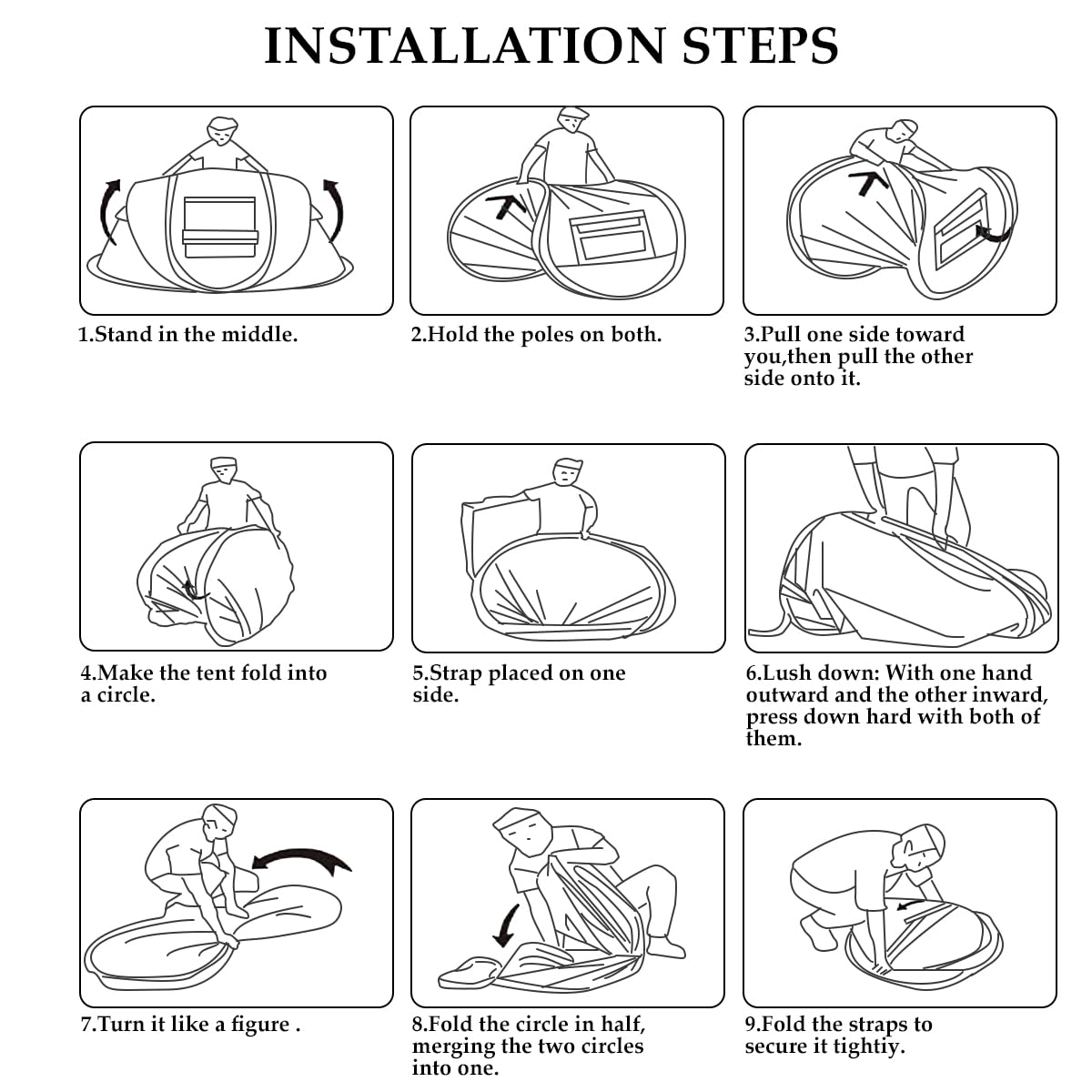 INSTALLATION STEPS

1.Stand in the middle.

2.Hold the poles on both.

3.Pull one side toward you,then pull the other side onto it.

4.Make the tent fold into a circle.

5.Strap placed on one side.

6.Lush down: With one hand outward and the other inward, press down hard with both of them.

7.Turn it like a figure .

8.Fold the circle in half, merging the two circles into one.

9.Fold the straps to secure it tightiy.